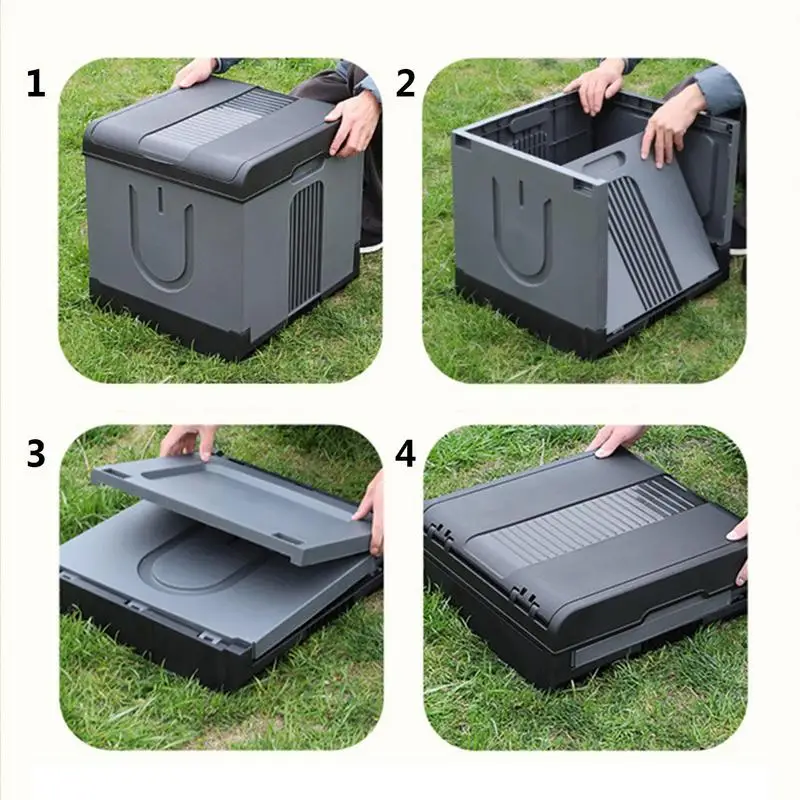 1

2

3

4