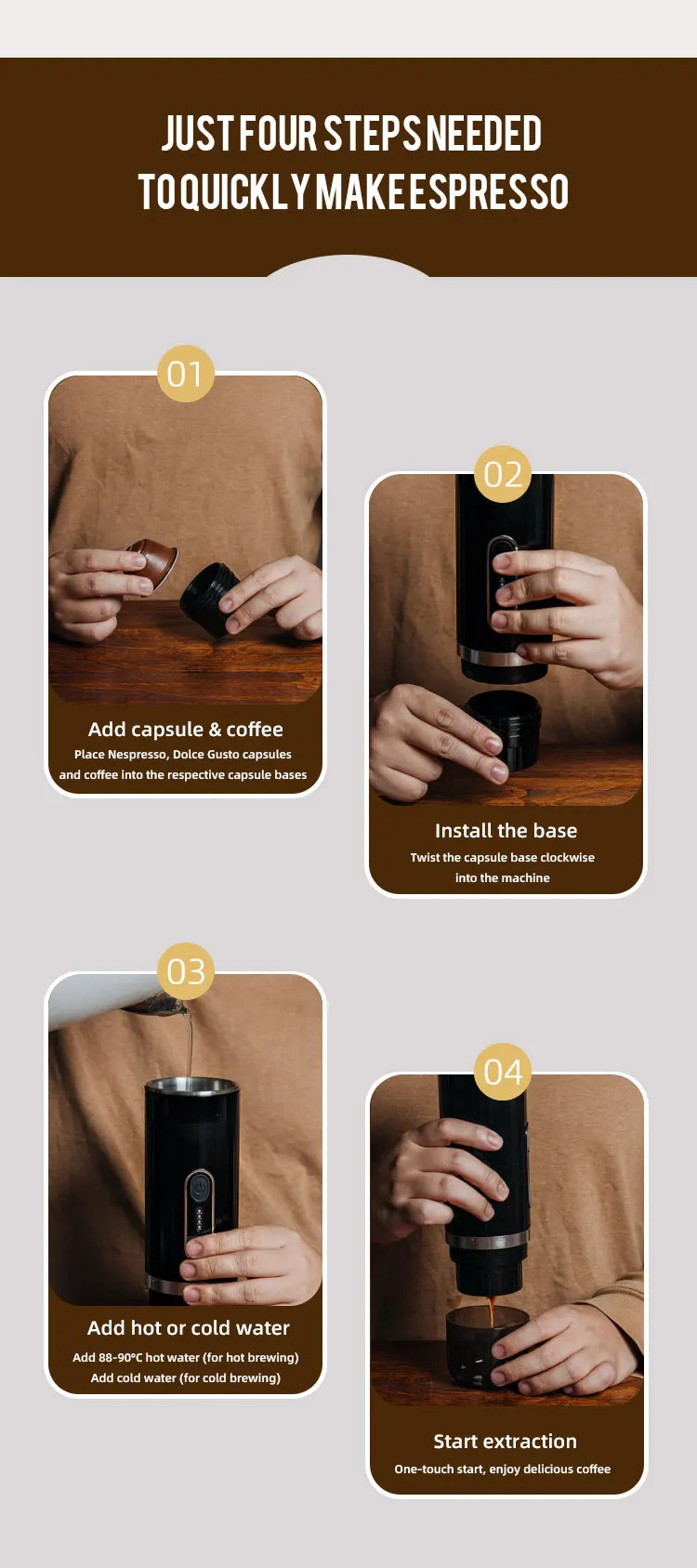 JUST FOUR STEPS NEEDED
TO QUICKLY MAKE ESPRESSO

01

Add capsule & coffee

Place Nespresso, Dolce Gusto capsules and coffee into the respective capsule bases

02

Install the base

Twist the capsule base clockwise into the machine

03

Add hot or cold water

Add 88-90°C hot water (for hot brewing)
Add cold water (for cold brewing)

04

Start extraction

One-touch start, enjoy delicious coffee