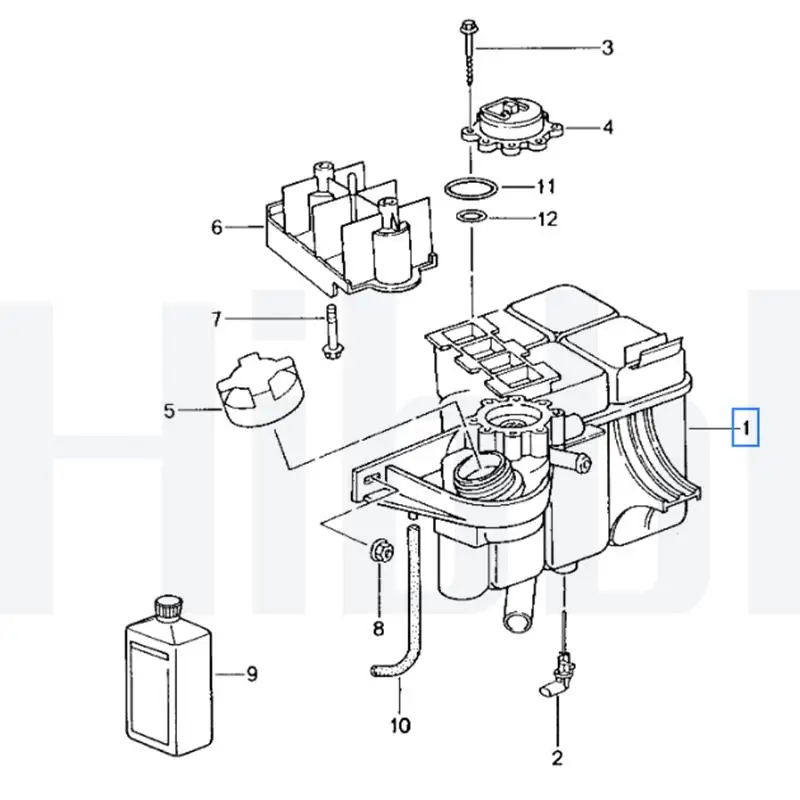 3
4
11
12
6
7
5
1
8
9
10
2