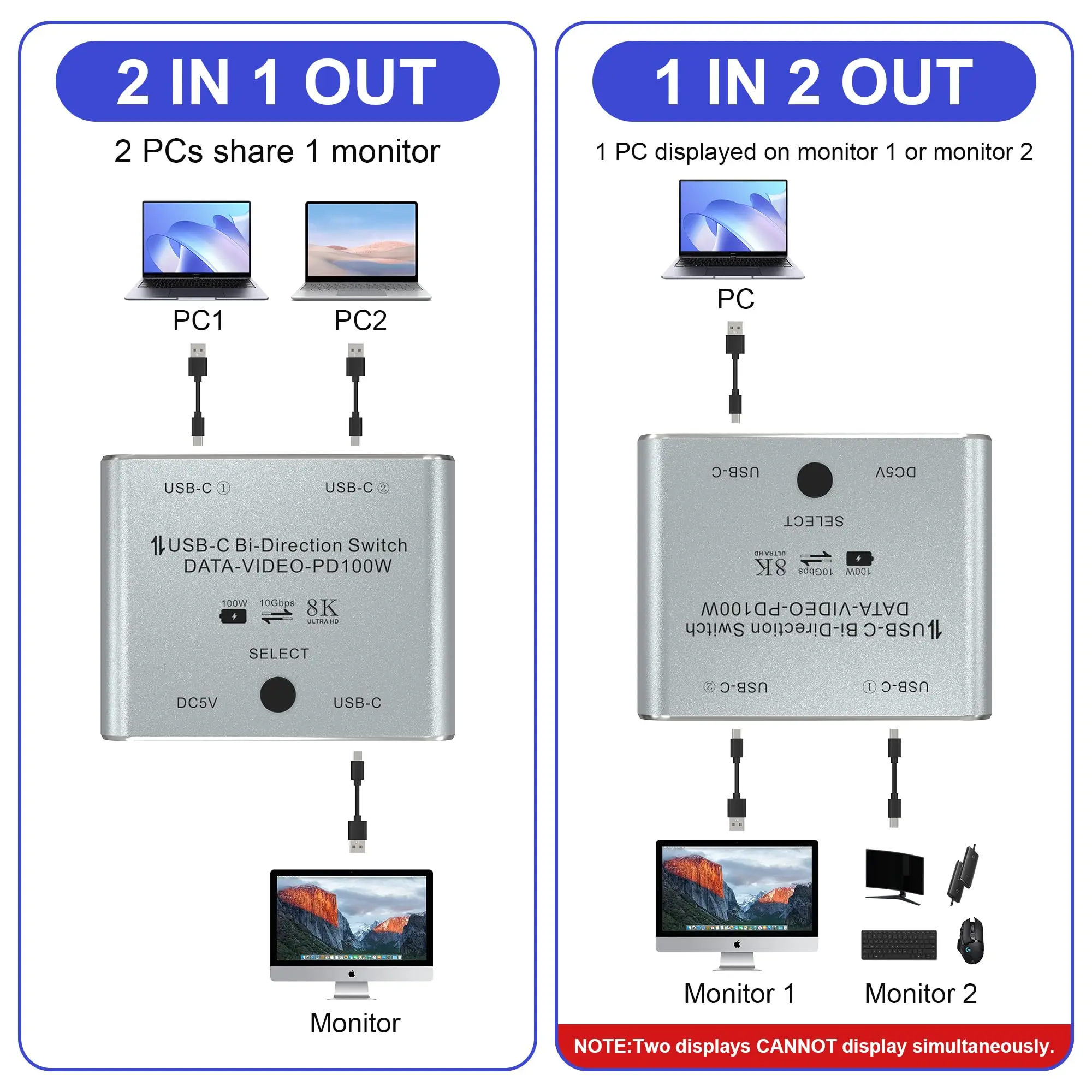 2 IN 1 OUT

2 PCs share 1 monitor

PC1

PC2

USB-C ①

USB-C ②

USB-C Bi-Direction Switch
DATA-VIDEO-PD100W

100W

10Gbps

8K
ULTRA HD

SELECT

DC5V

USB-C

Monitor

1 IN 2 OUT

1 PC displayed on monitor 1 or monitor 2

PC

USB-C

DC5V

SELECT

8K
ULTRA HD

10Gbps

100W

DATA-VIDEO-PD100W
USB-C Bi-Direction Switch

USB-C ②

USB-C ①

Monitor 1

Monitor 2

NOTE:Two displays CANNOT display simultaneously.