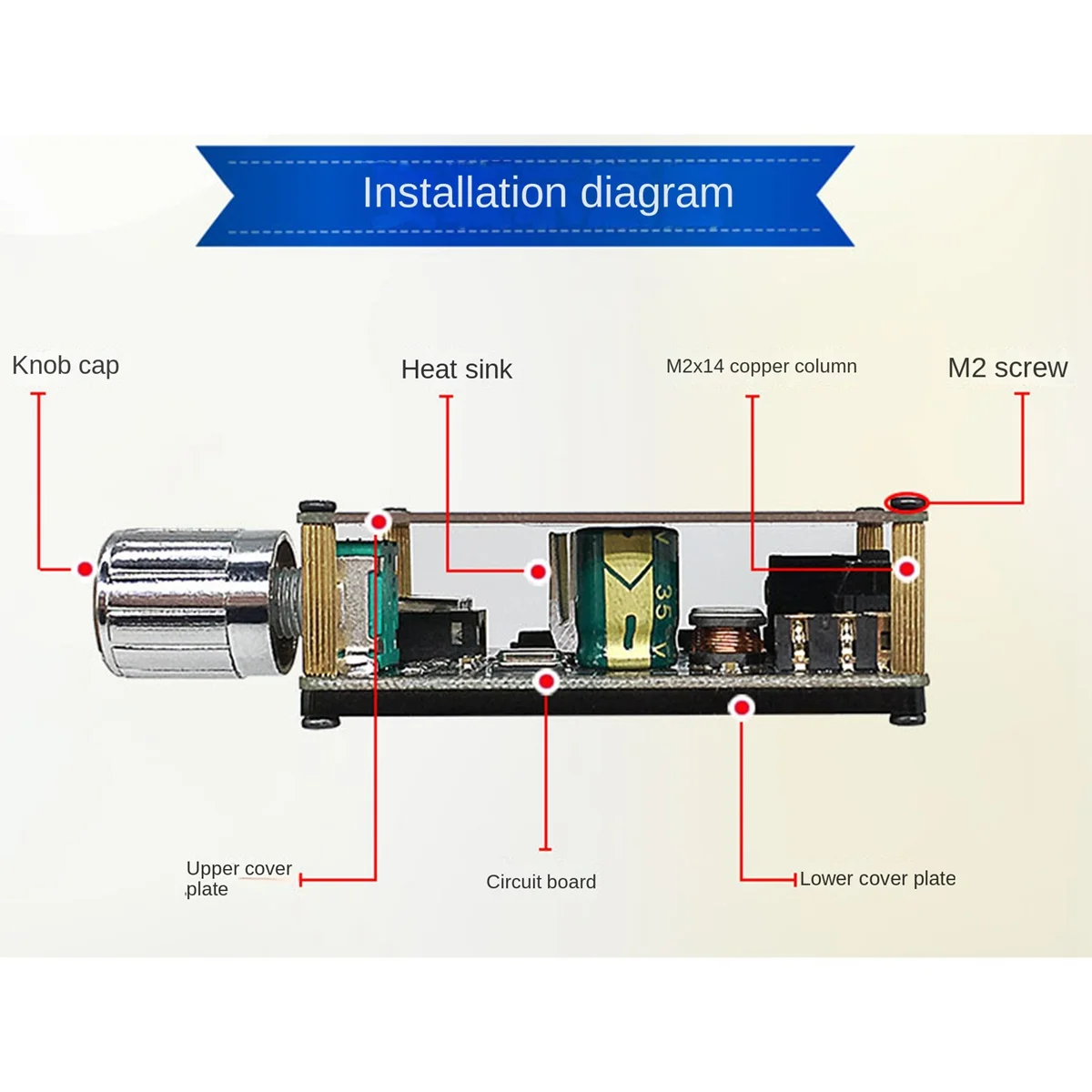 Installation diagram

Knob cap

Heat sink

M2x14 copper column

M2 screw

35V

Upper cover plate

Circuit board

Lower cover plate