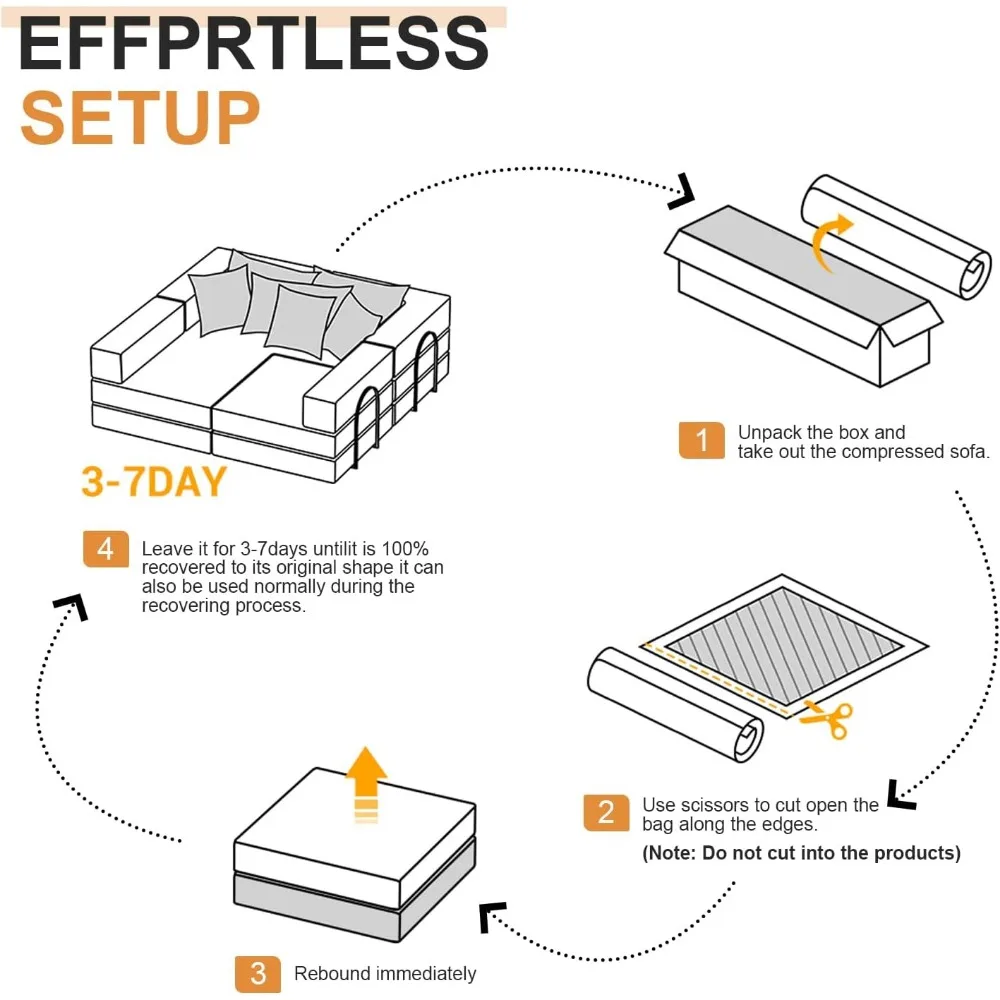 EFFPRTLESS
SETUP

1 Unpack the box and take out the compressed sofa.

2 Use scissors to cut open the bag along the edges.
(Note: Do not cut into the products)

3 Rebound immediately

3-7DAY

4 Leave it for 3-7days untilit is 100% recovered to its original shape it can also be used normally during the recovering process.