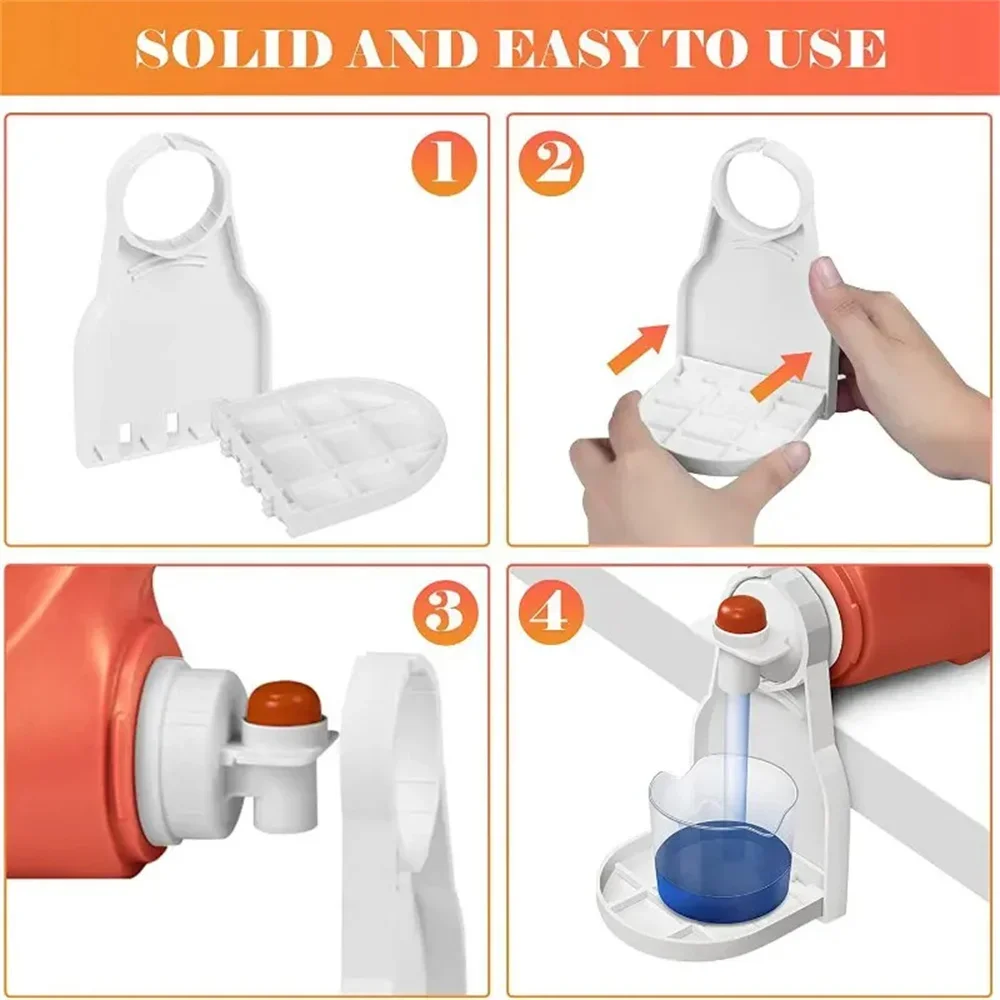 SOLID AND EASY TO USE

1

2

3

4