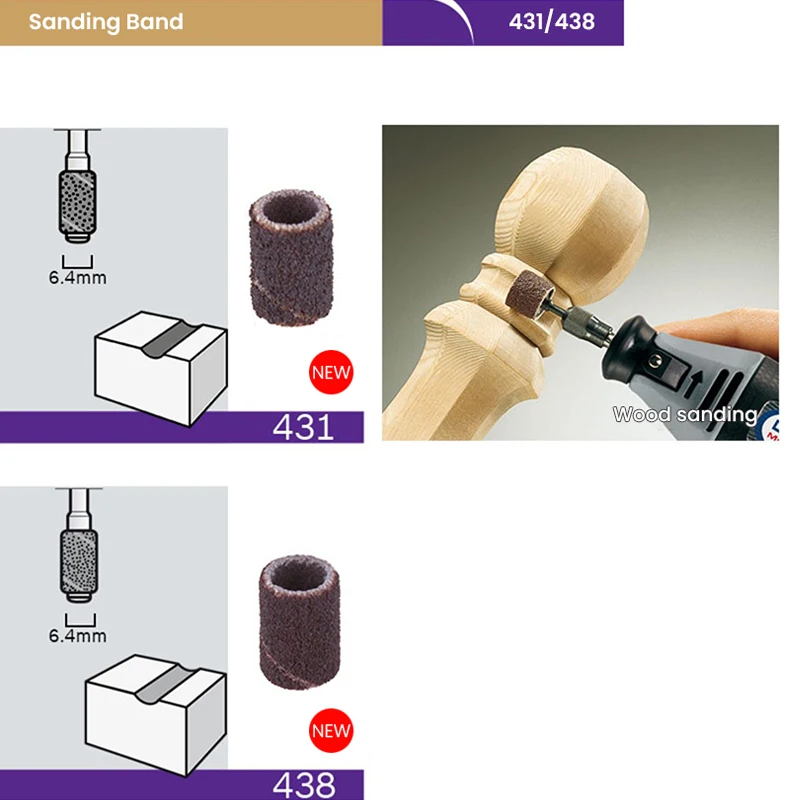 Sanding Band

431/438

6.4mm

NEW

431

Wood sanding

6.4mm

NEW

438