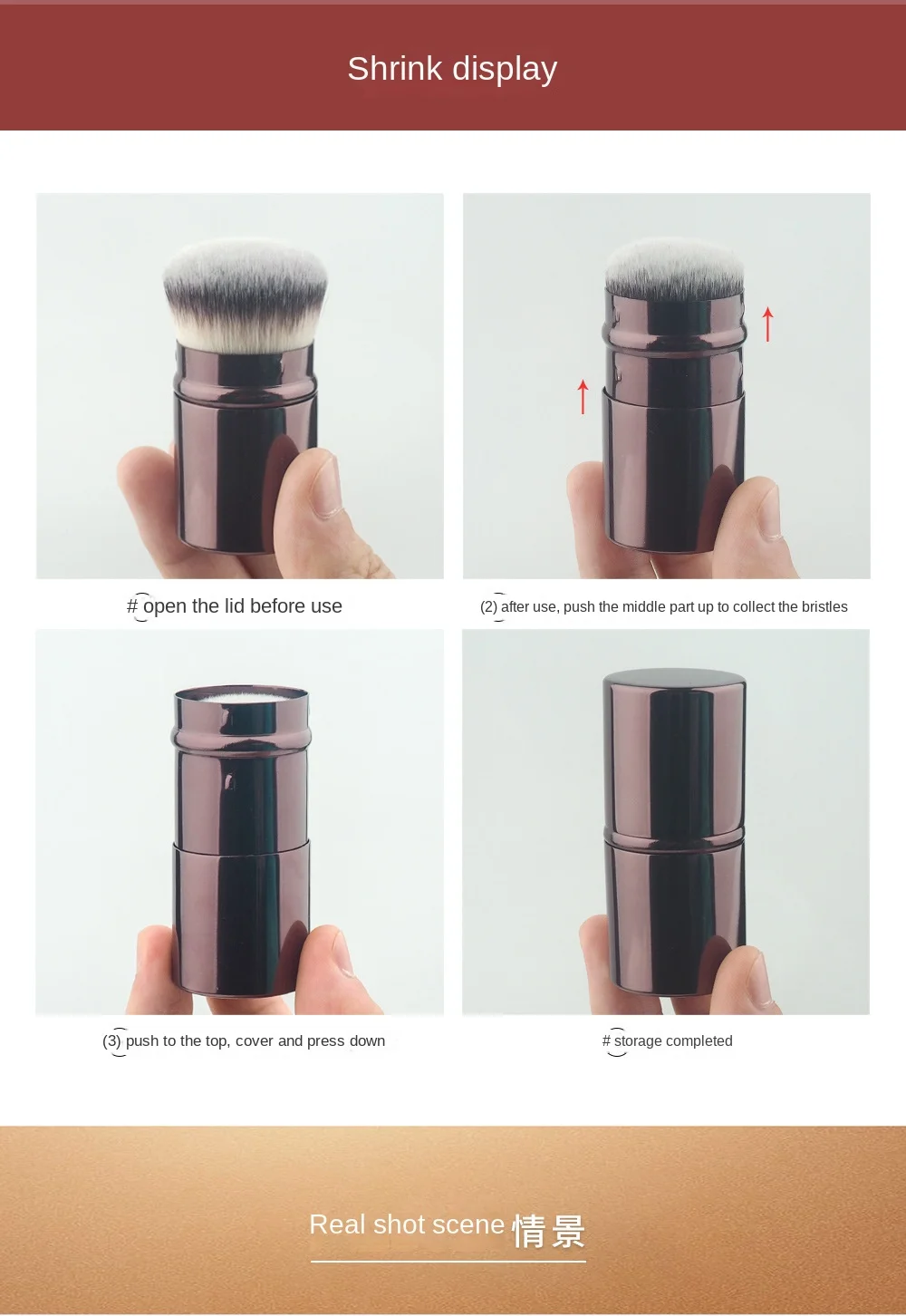 Shrink display

# open the lid before use

(2) after use, push the middle part up to collect the bristles

(3) push to the top, cover and press down

# storage completed

Real shot scene 情景