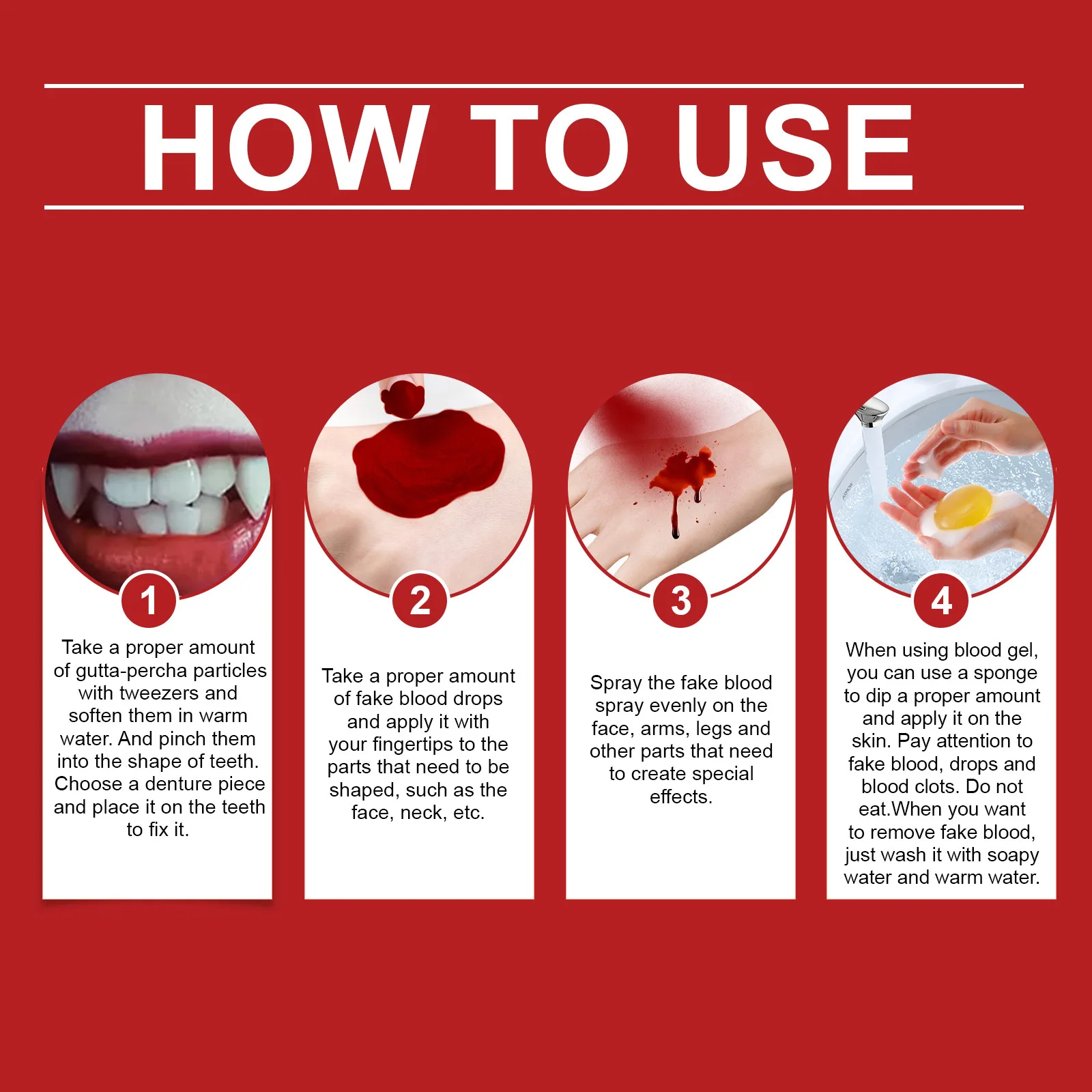 HOW TO USE

1

Take a proper amount of gutta-percha particles with tweezers and soften them in warm water. And pinch them into the shape of teeth. Choose a denture piece and place it on the teeth to fix it.

2

Take a proper amount of fake blood drops and apply it with your fingertips to the parts that need to be shaped, such as the face, neck, etc.

3

Spray the fake blood spray evenly on the face, arms, legs and other parts that need to create special effects.

4

When using blood gel, you can use a sponge to dip a proper amount and apply it on the skin. Pay attention to fake blood, drops and blood clots. Do not eat.When you want to remove fake blood, just wash it with soapy water and warm water.