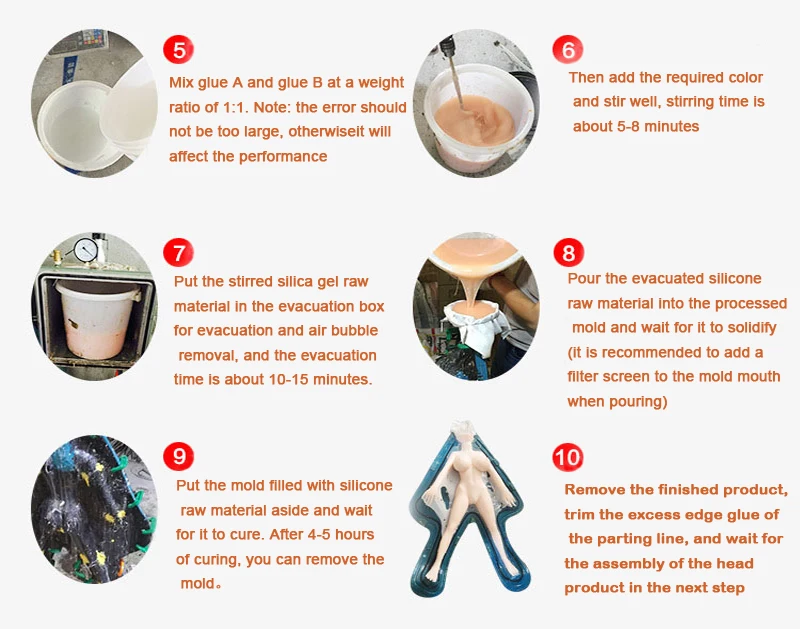 5
Mix glue A and glue B at a weight ratio of 1:1. Note: the error should not be too large, otherwiseit will affect the performance

6
Then add the required color and stir well, stirring time is about 5-8 minutes

7
Put the stirred silica gel raw material in the evacuation box for evacuation and air bubble removal, and the evacuation time is about 10-15 minutes.

8
Pour the evacuated silicone raw material into the processed mold and wait for it to solidify (it is recommended to add a filter screen to the mold mouth when pouring)

9
Put the mold filled with silicone raw material aside and wait for it to cure. After 4-5 hours of curing, you can remove the mold。

10
Remove the finished product, trim the excess edge glue of the parting line, and wait for the assembly of the head product in the next step