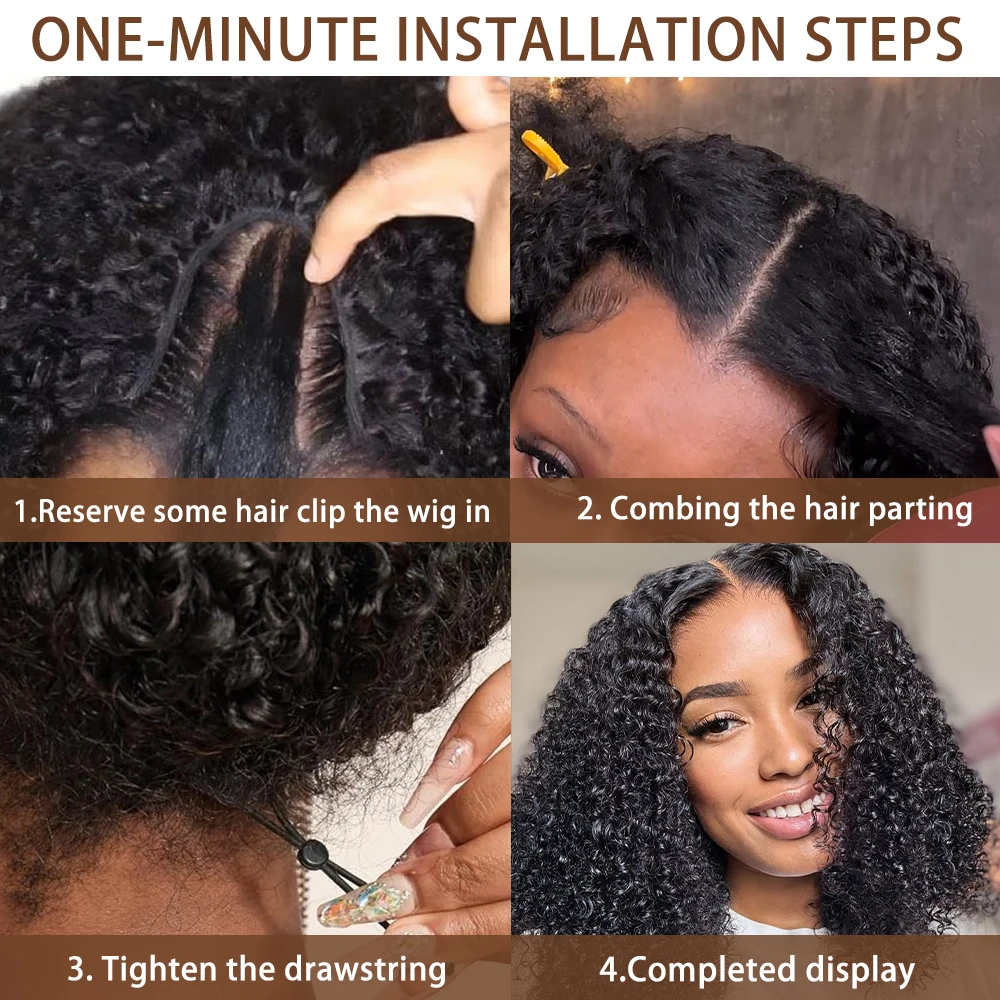 ONE-MINUTE INSTALLATION STEPS

1.Reserve some hair clip the wig in

2. Combing the hair parting

3. Tighten the drawstring

4.Completed display