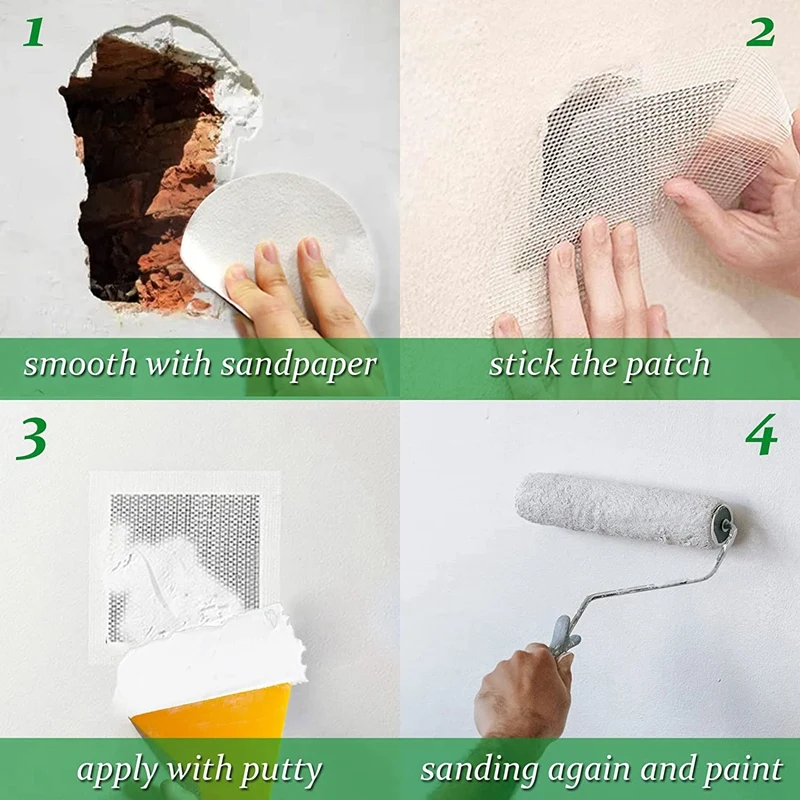 1

smooth with sandpaper

2

stick the patch

3

apply with putty

4

sanding again and paint