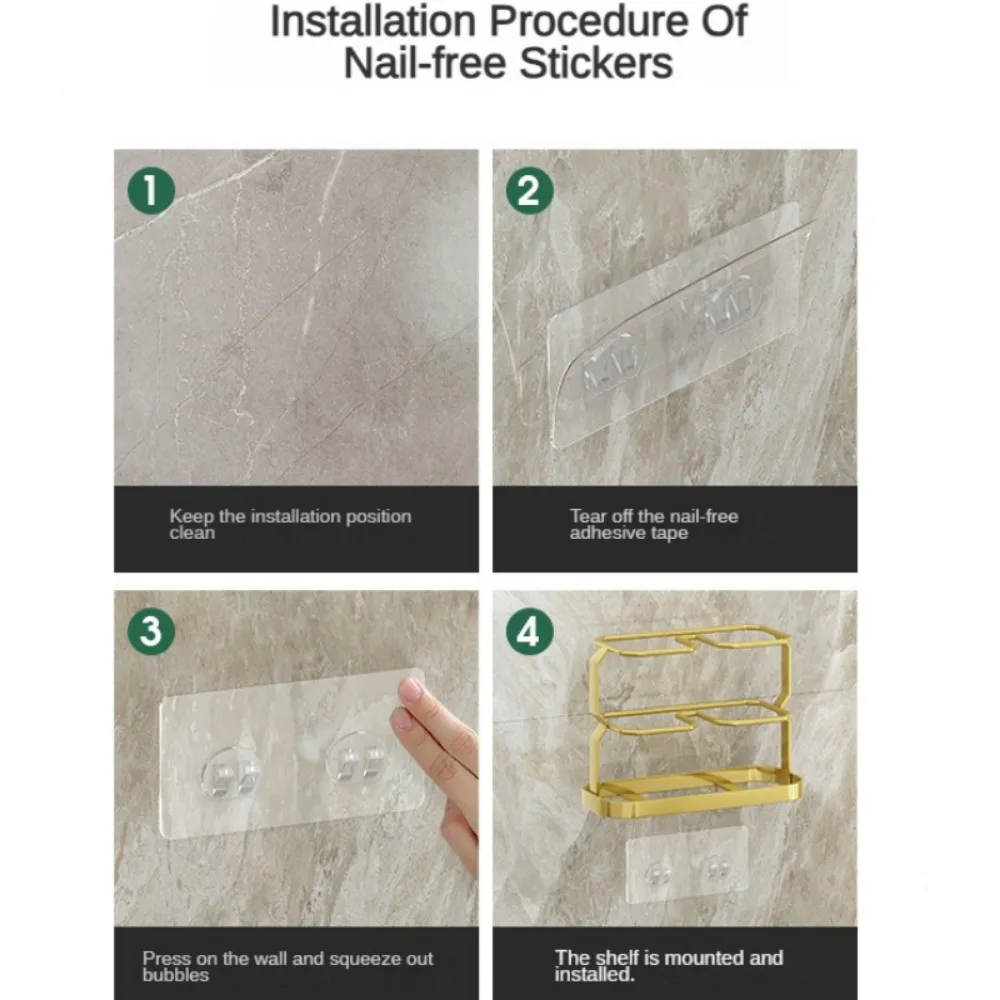 Installation Procedure Of Nail-free Stickers

1

Keep the installation position clean

2

Tear off the nail-free adhesive tape

3

Press on the wall and squeeze out bubbles

4

The shelf is mounted and installed.