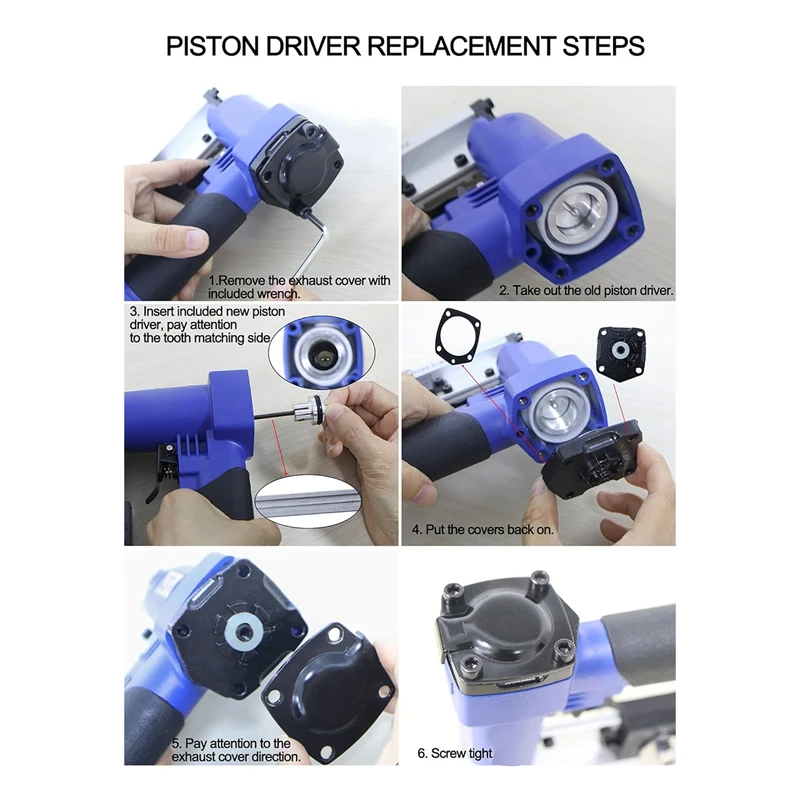 PISTON DRIVER REPLACEMENT STEPS

1.Remove the exhaust cover with included wrench.

2. Take out the old piston driver.

3. Insert included new piston driver, pay attention to the tooth matching side

4. Put the covers back on.

5. Pay attention to the exhaust cover direction.

6. Screw tight