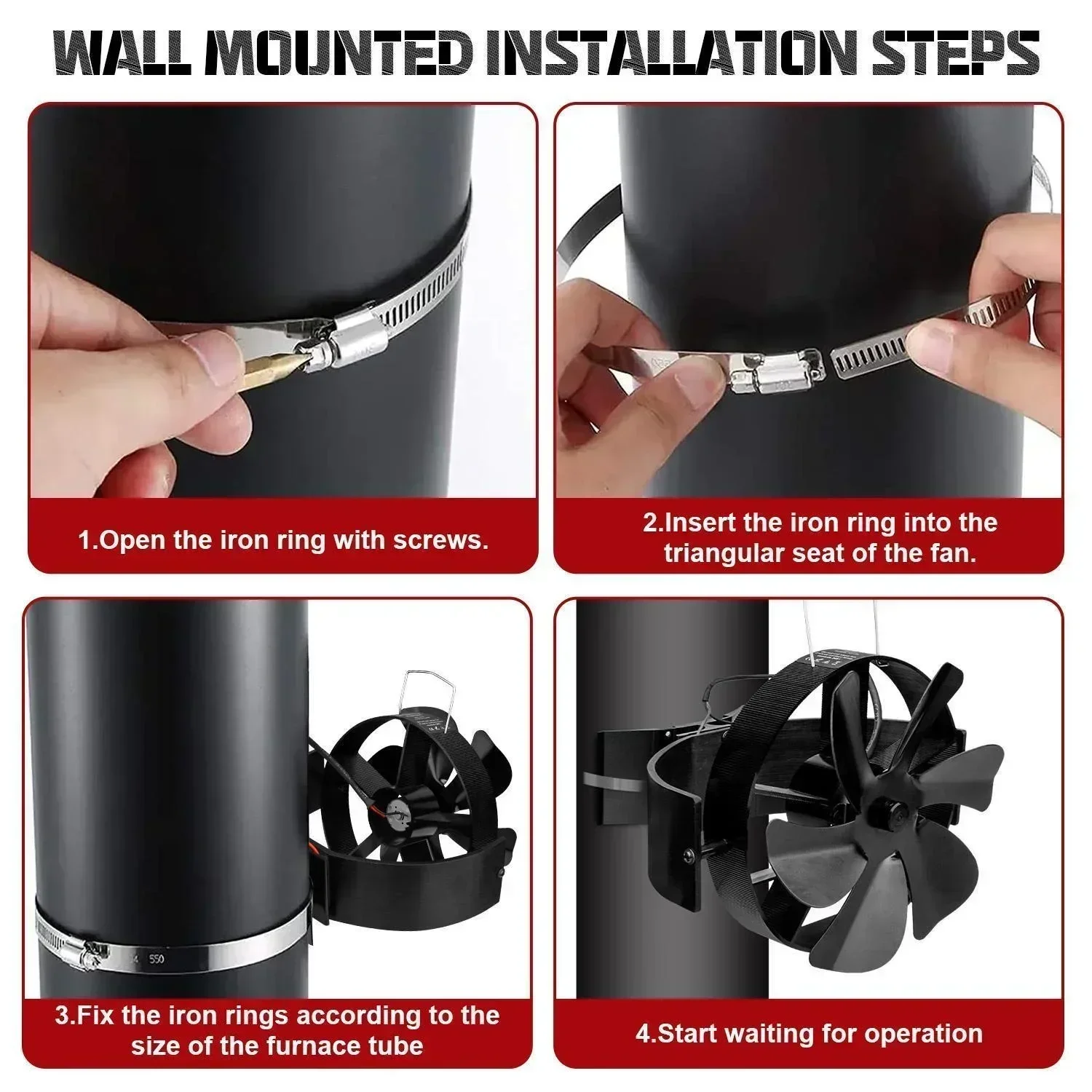 WALL MOUNTED INSTALLATION STEPS

1.Open the iron ring with screws.

2.Insert the iron ring into the triangular seat of the fan.

550

3.Fix the iron rings according to the size of the furnace tube

4.Start waiting for operation