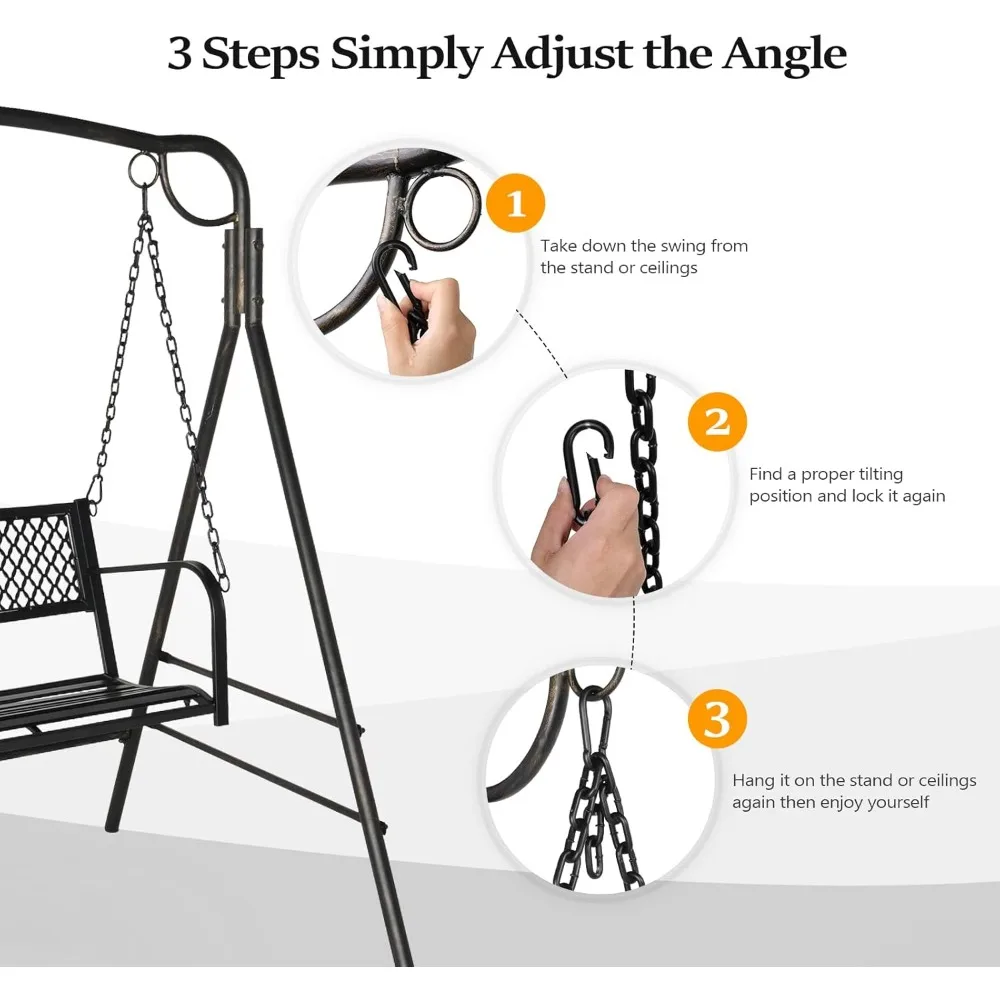 3 Steps Simply Adjust the Angle

1

Take down the swing from the stand or ceilings

2

Find a proper tilting position and lock it again

3

Hang it on the stand or ceilings again then enjoy yourself