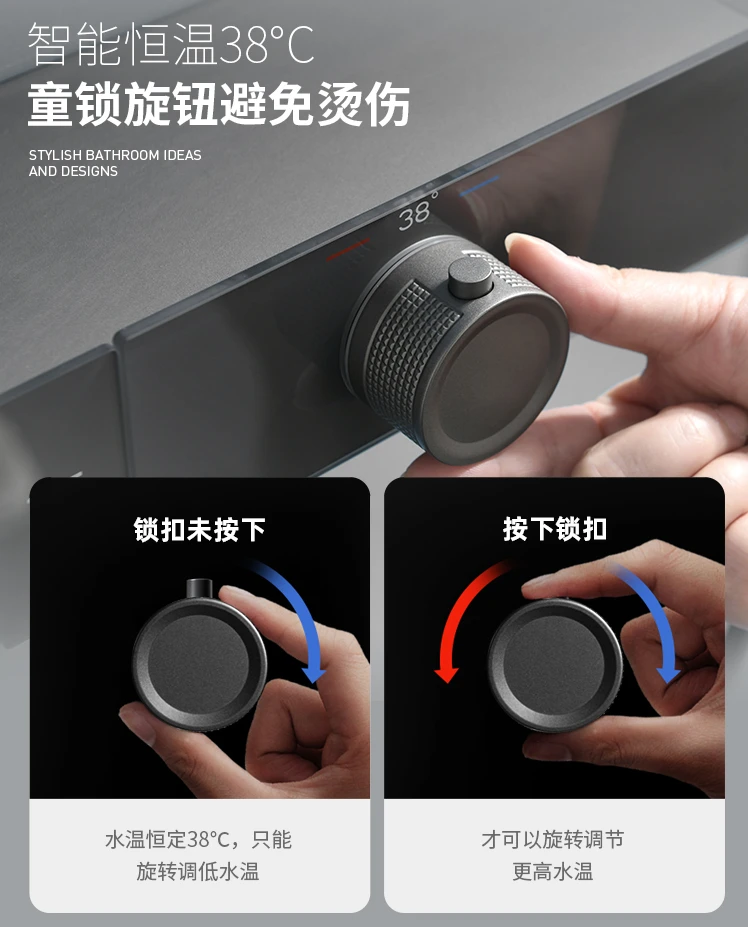 智能恒温38°C
童锁旋钮避免烫伤

STYLISH BATHROOM IDEAS AND DESIGNS

38°

锁扣未按下

水温恒定38°C，只能旋转调低水温

按下锁扣

才可以旋转调节更高水温