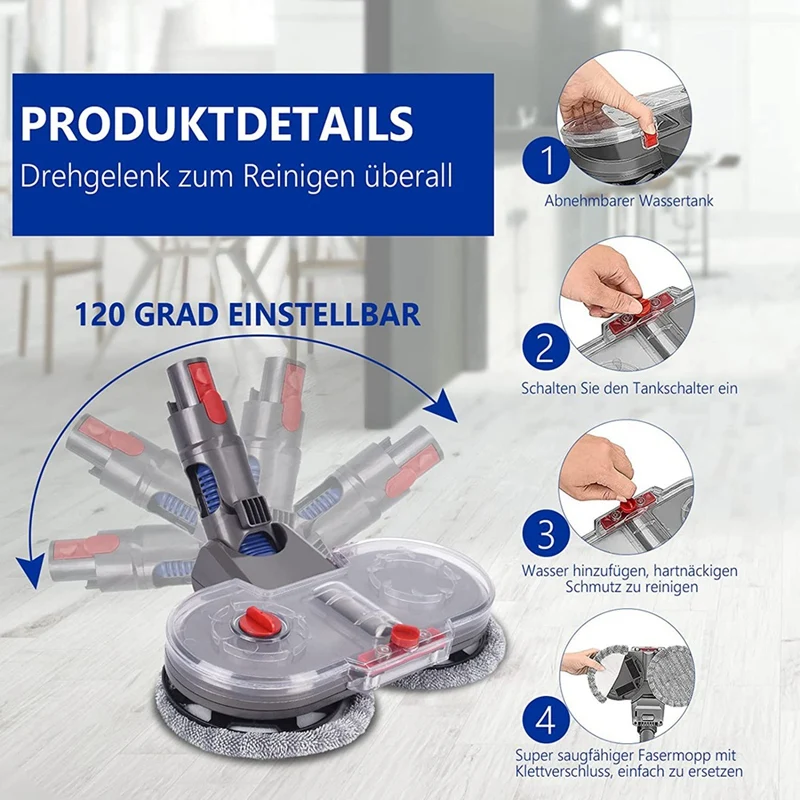 PRODUKTDETAILS
Drehgelenk zum Reinigen überall

120 GRAD EINSTELLBAR

1
Abnehmbarer Wassertank

2
Schalten Sie den Tankschalter ein

3
Wasser hinzufügen, hartnäckigen Schmutz zu reinigen

4
Super saugfähiger Fasermopp mit Klettverschluss, einfach zu ersetzen