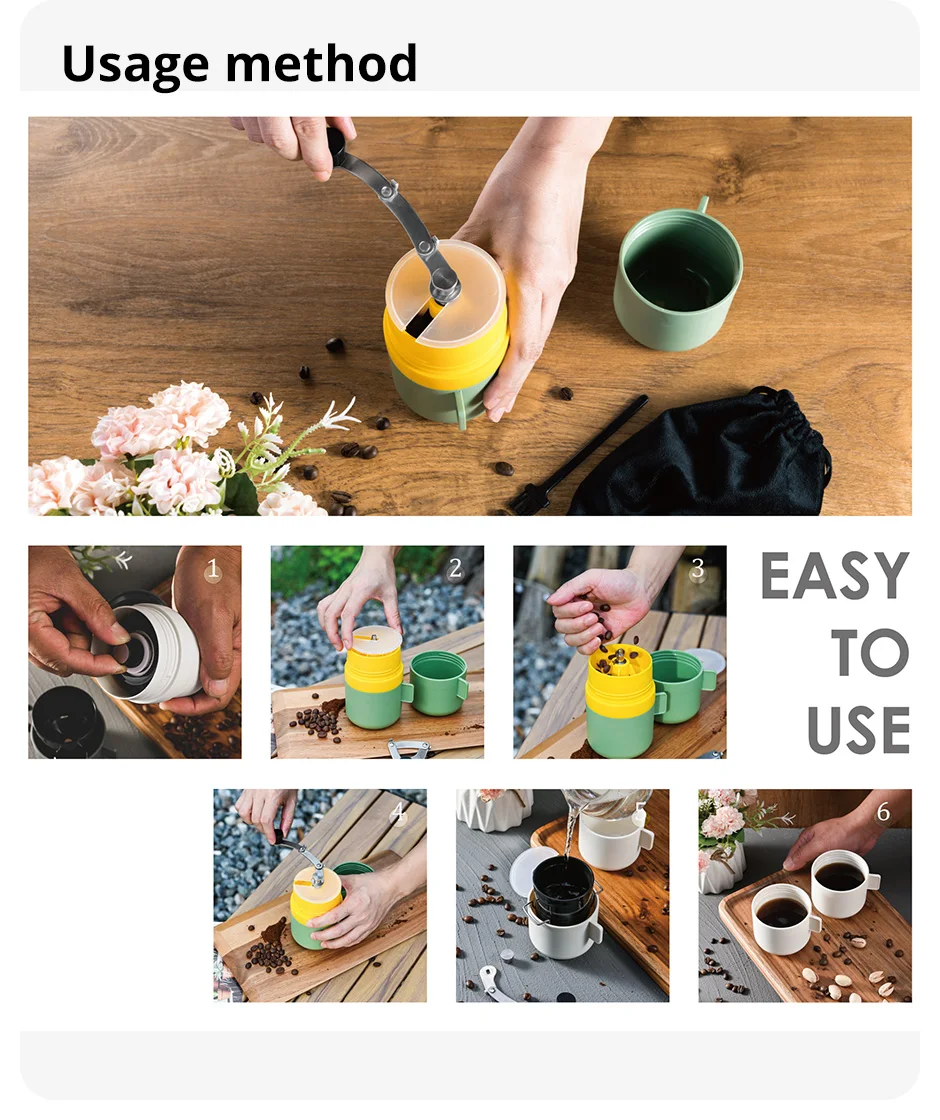 Usage method

1

2

3

EASY TO USE

4

6