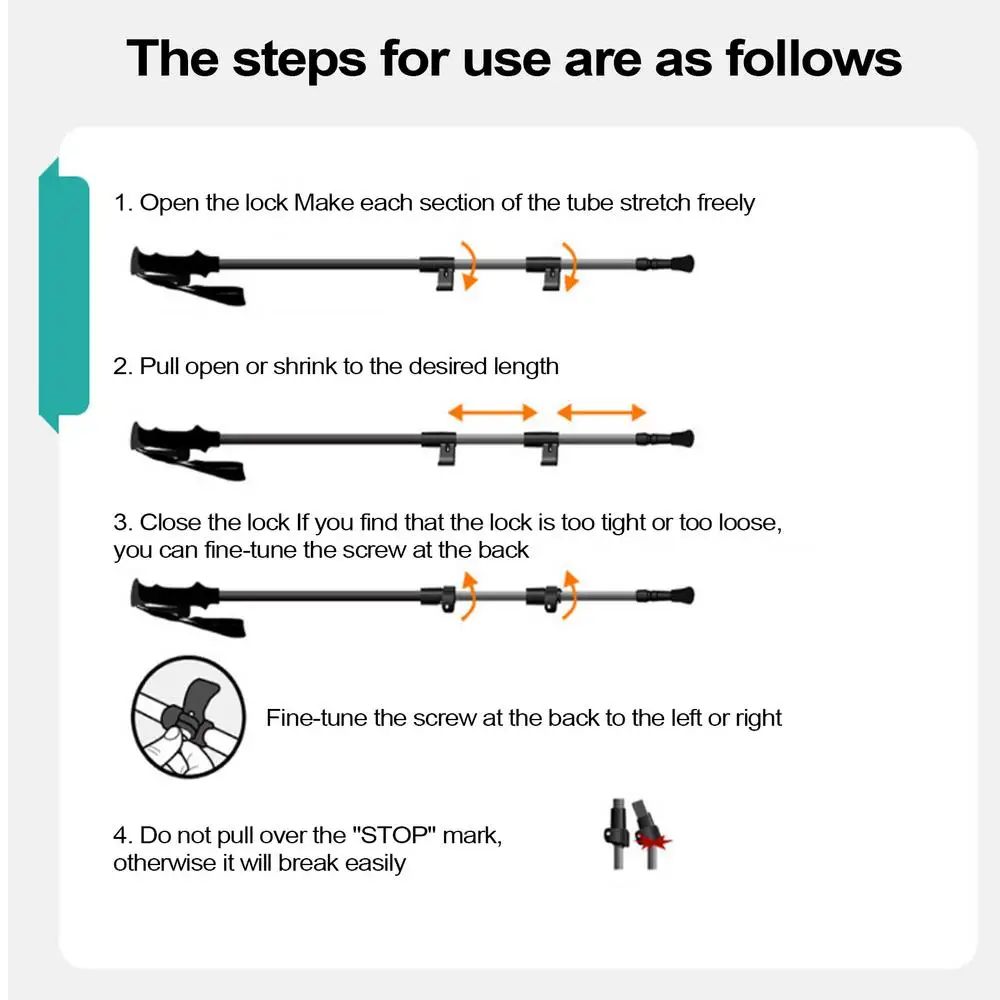 The steps for use are as follows

1. Open the lock Make each section of the tube stretch freely

2. Pull open or shrink to the desired length

3. Close the lock If you find that the lock is too tight or too loose, you can fine-tune the screw at the back

Fine-tune the screw at the back to the left or right

4. Do not pull over the "STOP" mark, otherwise it will break easily