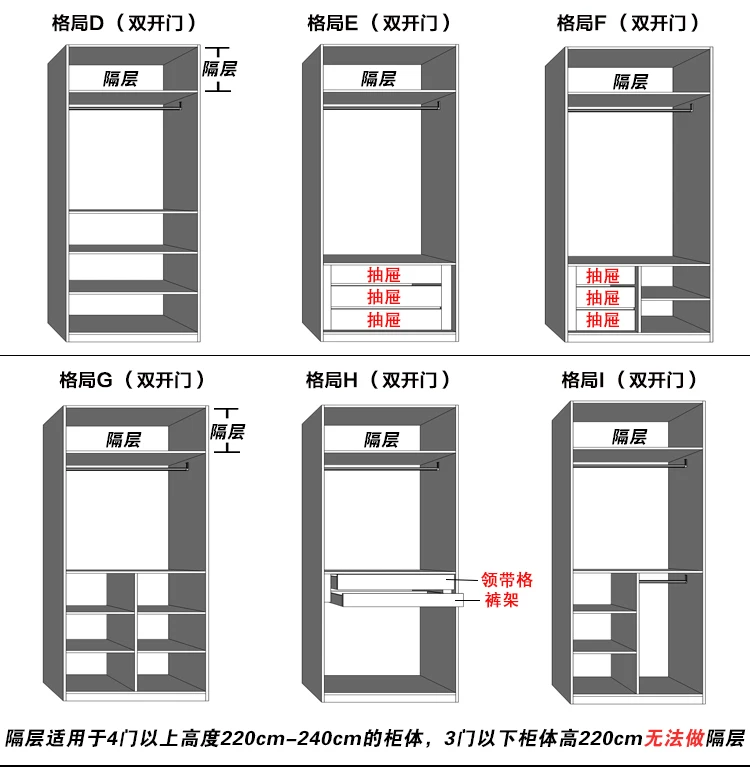 格局D（双开门）

隔层

隔层

格局E（双开门）

隔层

抽屉

抽屉

抽屉

格局F（双开门）

隔层

抽屉

抽屉

抽屉

格局G（双开门）

隔层

隔层

格局H（双开门）

隔层

领带格

裤架

格局I（双开门）

隔层

隔层适用于4门以上高度220cm-240cm的柜体，3门以下柜体高220cm无法做隔层