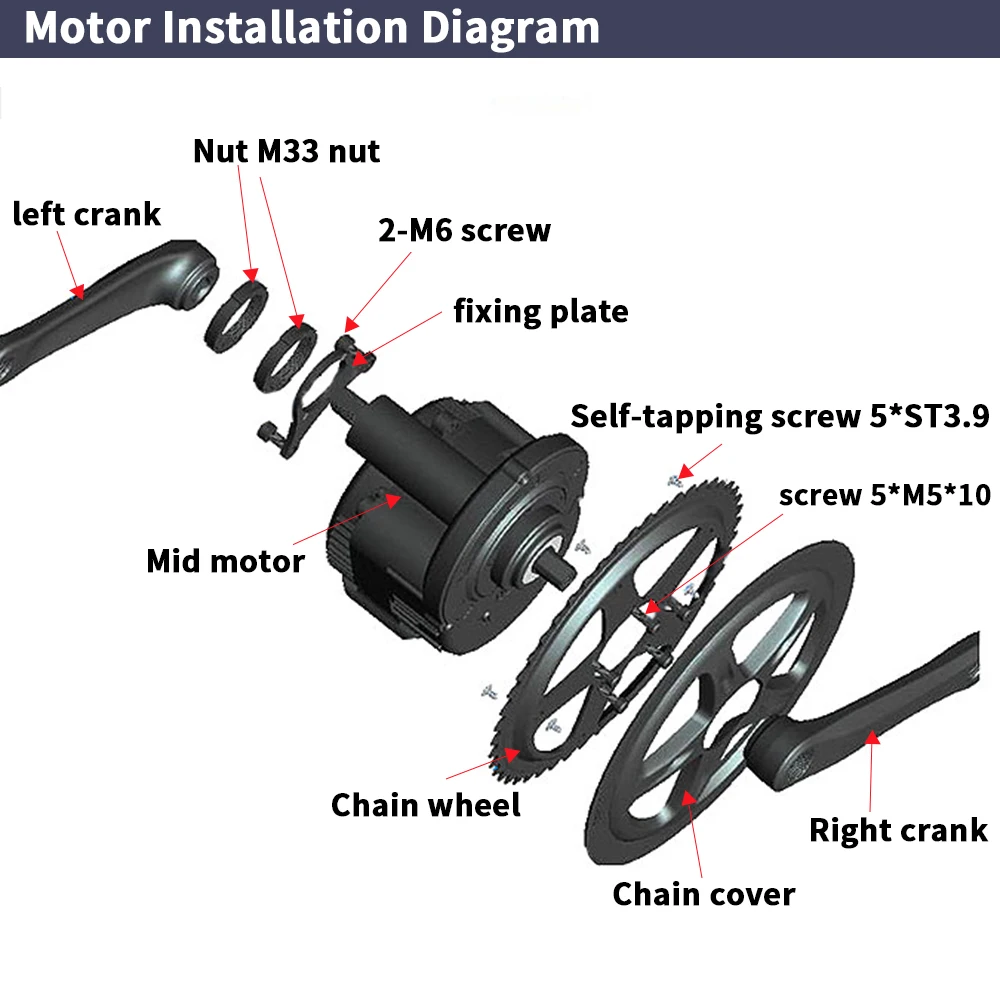 Motor Installation Diagram

Nut M33 nut

left crank

2-M6 screw

fixing plate

Self-tapping screw 5*ST3.9

screw 5*M5*10

Mid motor

Chain wheel

Right crank

Chain cover