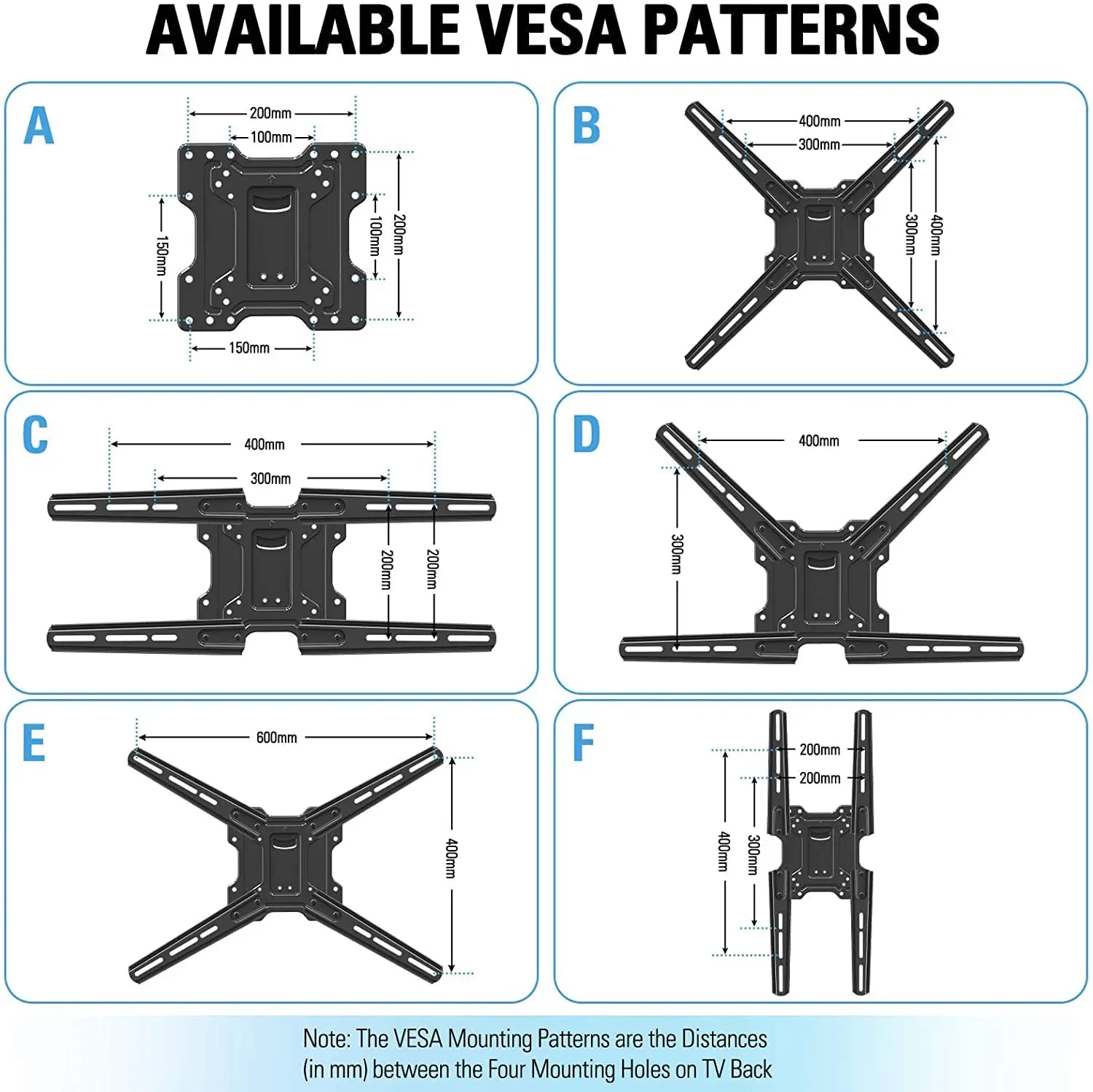 AVAILABLE VESA PATTERNS

A

200mm
100mm
150mm
100mm
200mm
150mm

B

400mm
300mm
300mm
400mm

C

400mm
300mm
200mm
200mm

D

400mm
300mm

E

600mm
400mm

F

200mm
200mm
400mm
300mm

Note: The VESA Mounting Patterns are the Distances (in mm) between the Four Mounting Holes on TV Back