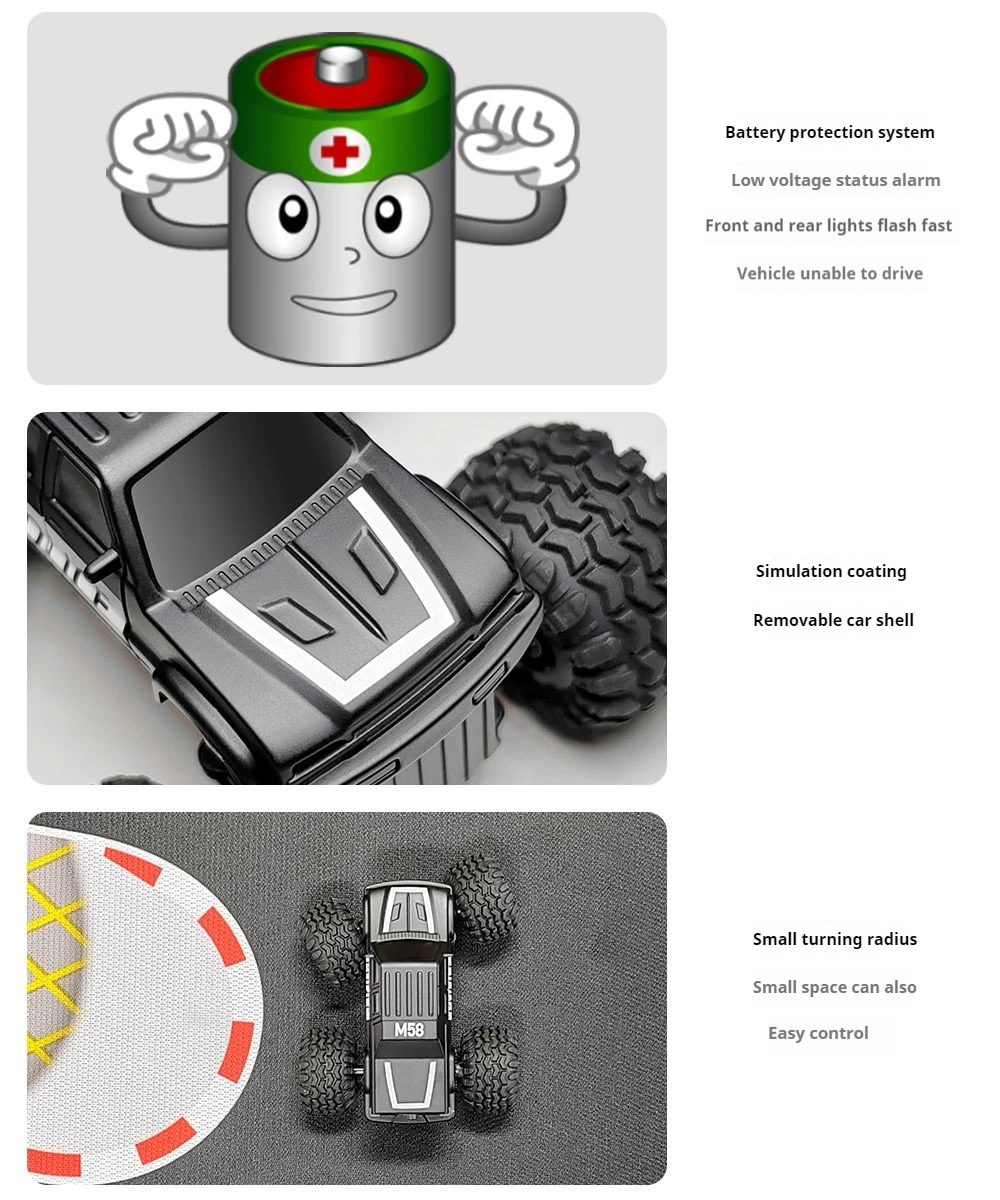 Battery protection system

Low voltage status alarm

Front and rear lights flash fast

Vehicle unable to drive

Simulation coating

Removable car shell

M58

Small turning radius

Small space can also

Easy control