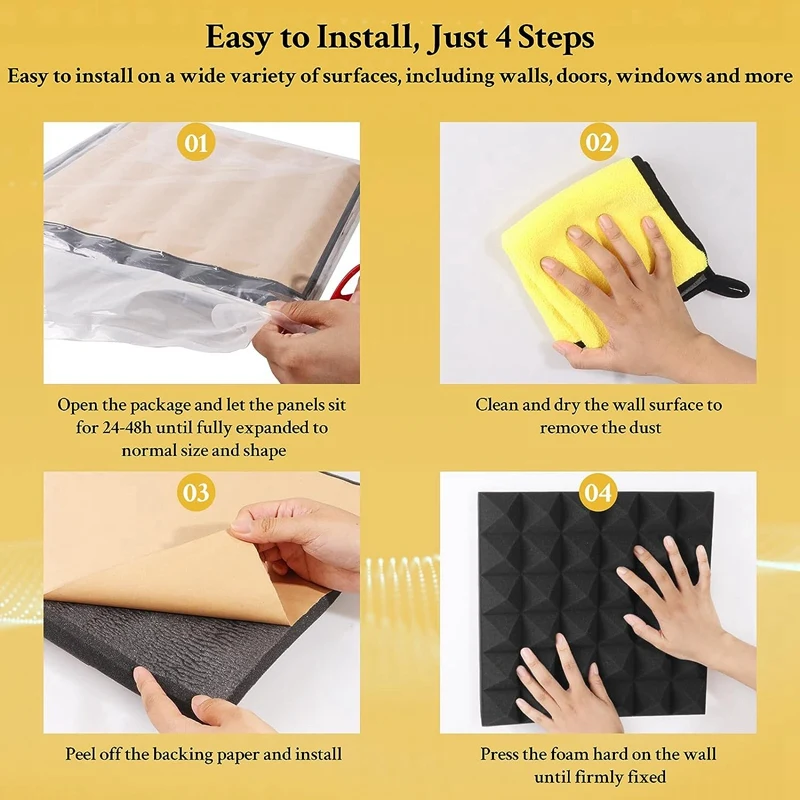 Easy to Install, Just 4 Steps

Easy to install on a wide variety of surfaces, including walls, doors, windows and more

01

Open the package and let the panels sit for 24-48h until fully expanded to normal size and shape

02

Clean and dry the wall surface to remove the dust

03

Peel off the backing paper and install

04

Press the foam hard on the wall until firmly fixed