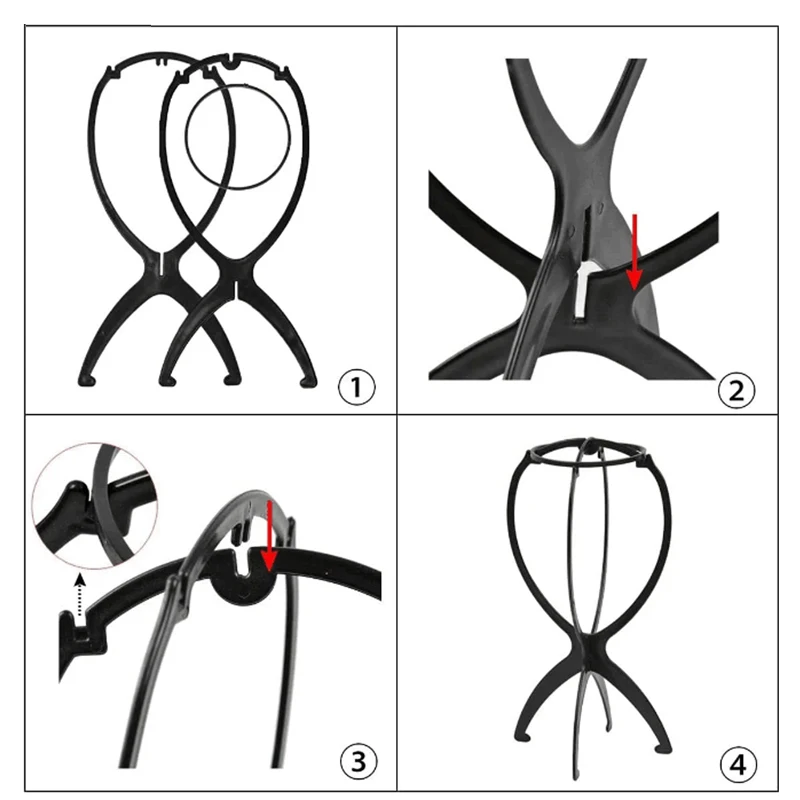 ①
②
③
④