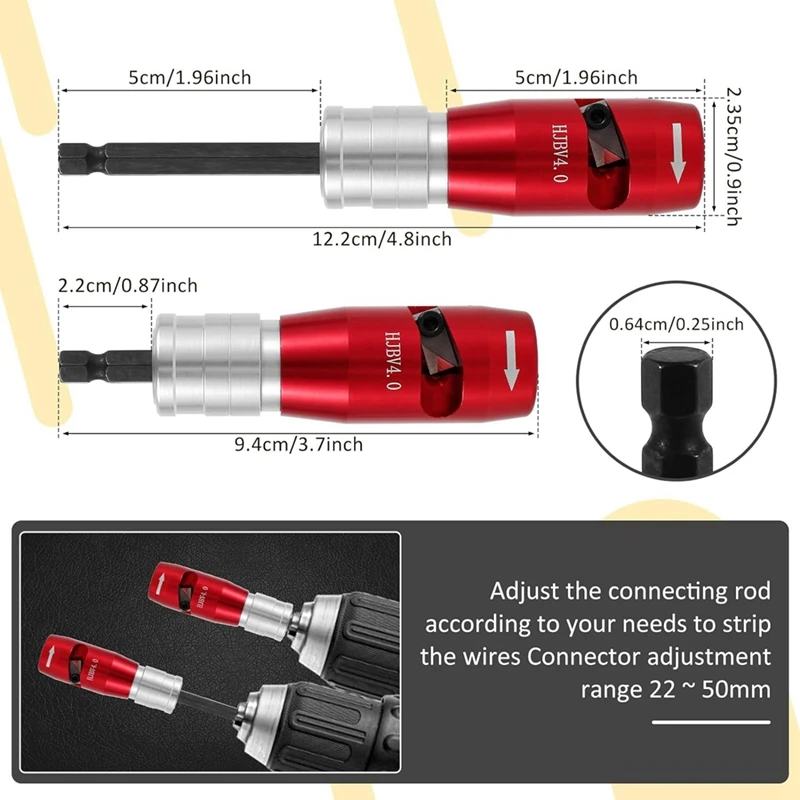 5cm/1.96inch

5cm/1.96inch

2.35cm/0.9inch

HJBV4.0

12.2cm/4.8inch

2.2cm/0.87inch

HJBV4.0

0.64cm/0.25inch

9.4cm/3.7inch

HJBV4.0

HJBV4.0

Adjust the connecting rod according to your needs to strip the wires Connector adjustment range 22 ~ 50mm