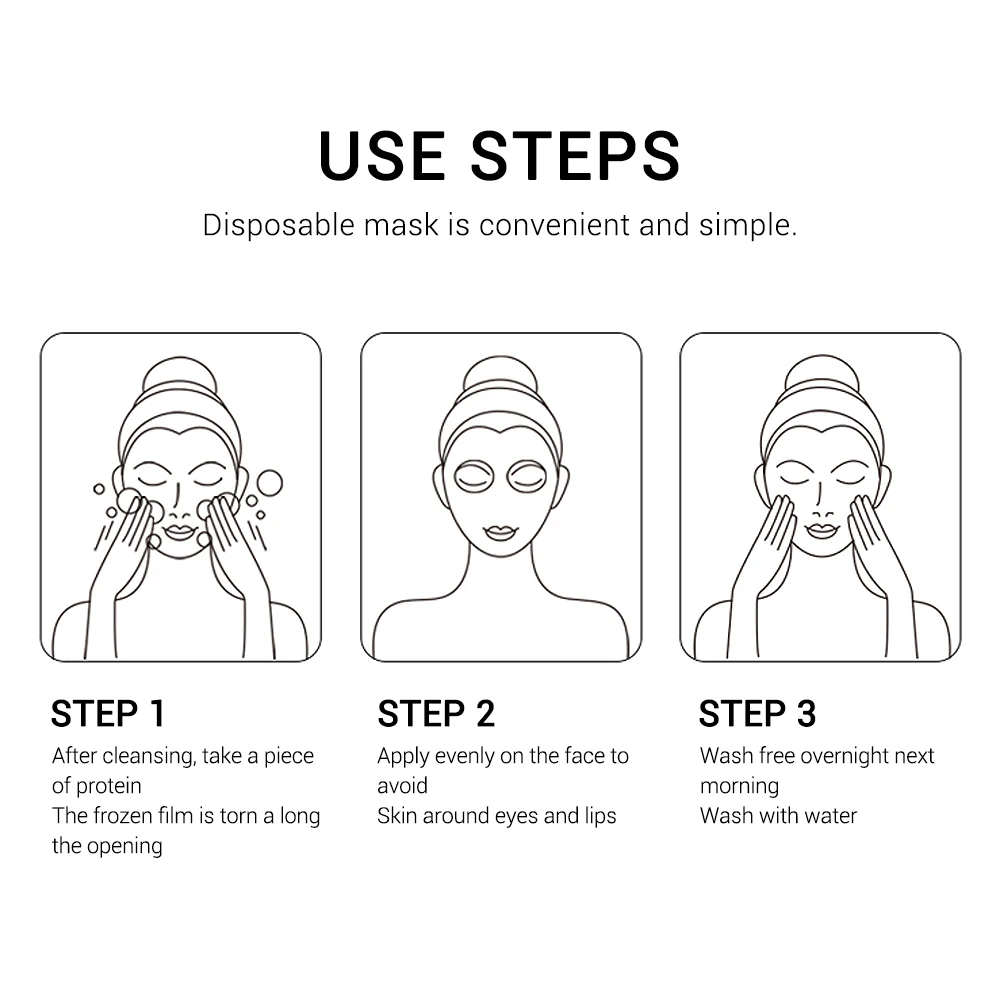 USE STEPS

Disposable mask is convenient and simple.

STEP 1

After cleansing, take a piece of protein
The frozen film is torn a long the opening

STEP 2

Apply evenly on the face to avoid
Skin around eyes and lips

STEP 3

Wash free overnight next morning
Wash with water