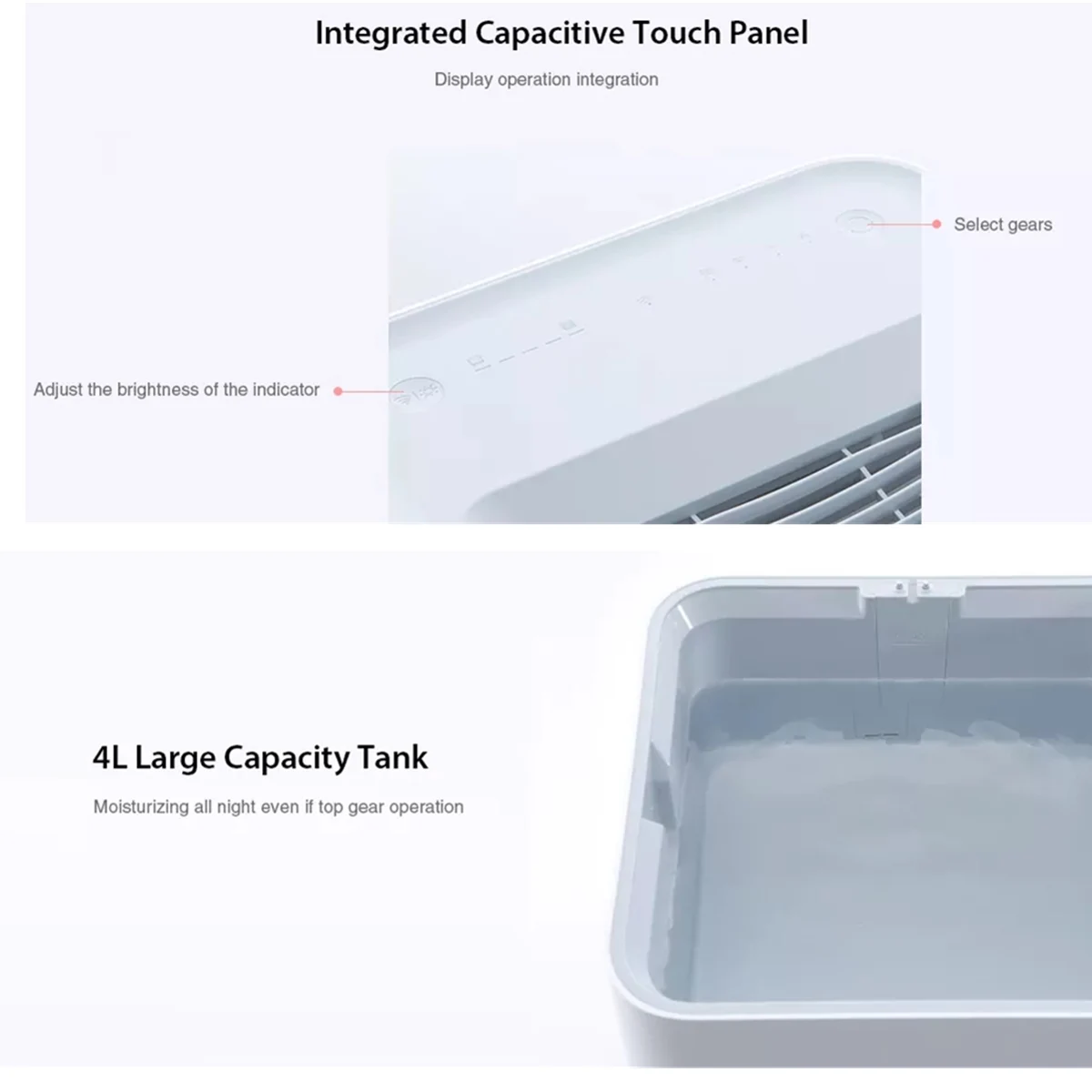 Integrated Capacitive Touch Panel

Display operation integration

Select gears

Adjust the brightness of the indicator

4L Large Capacity Tank

Moisturizing all night even if top gear operation