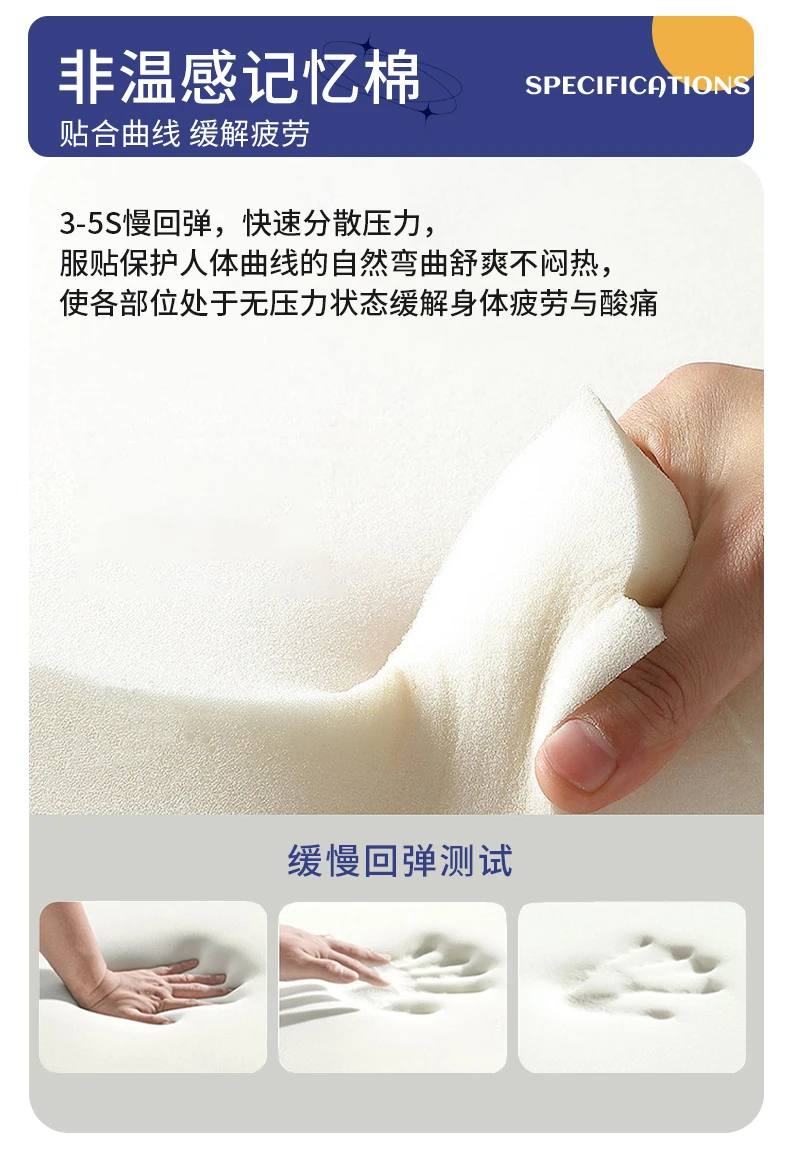 非温感记忆棉

SPECIFICATIONS

贴合曲线 缓解疲劳

3-5S慢回弹，快速分散压力，
服贴保护人体曲线的自然弯曲舒爽不闷热，
使各部位处于无压力状态缓解身体疲劳与酸痛

缓慢回弹测试