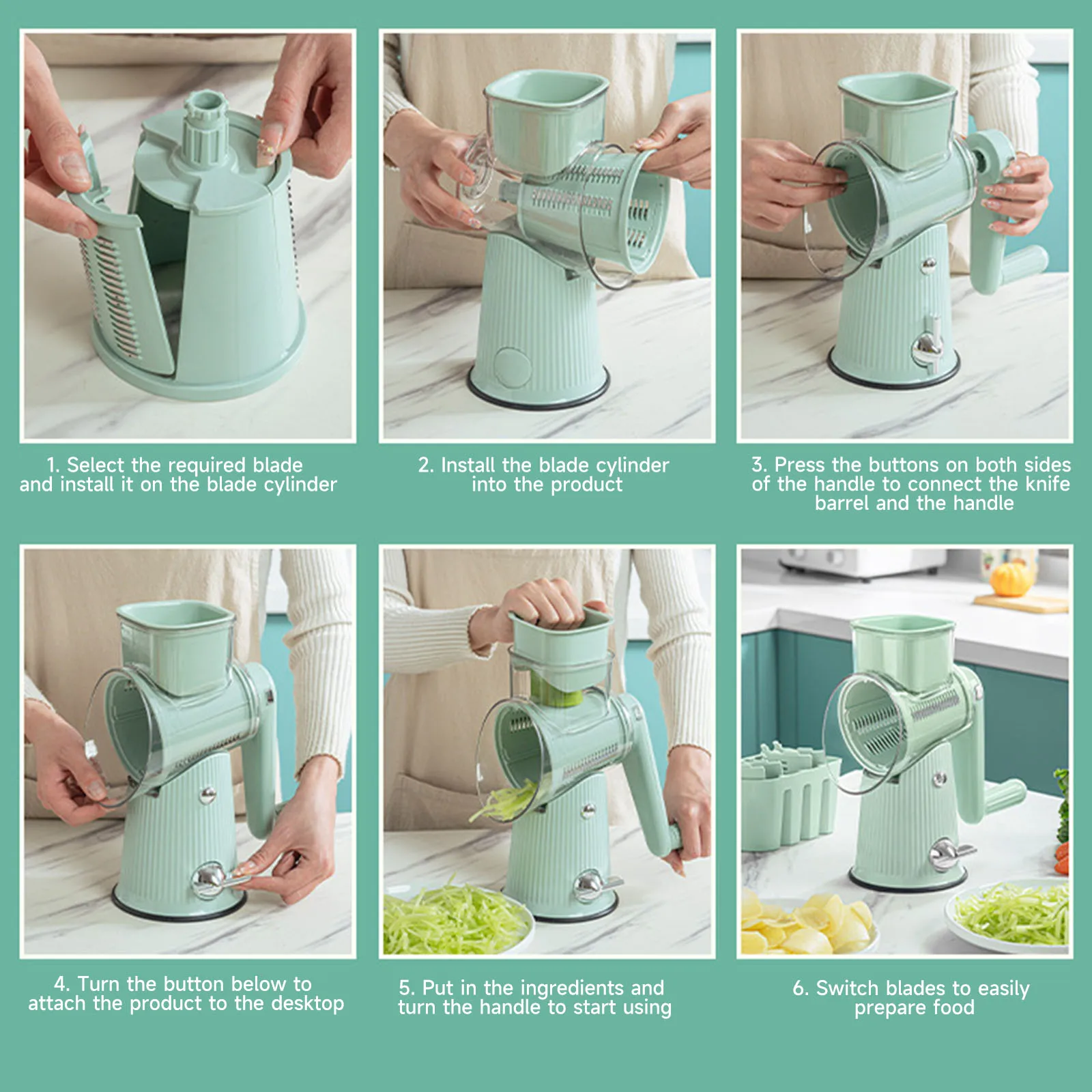 1. Select the required blade and install it on the blade cylinder

2. Install the blade cylinder into the product

3. Press the buttons on both sides of the handle to connect the knife barrel and the handle

4. Turn the button below to attach the product to the desktop

5. Put in the ingredients and turn the handle to start using

6. Switch blades to easily prepare food