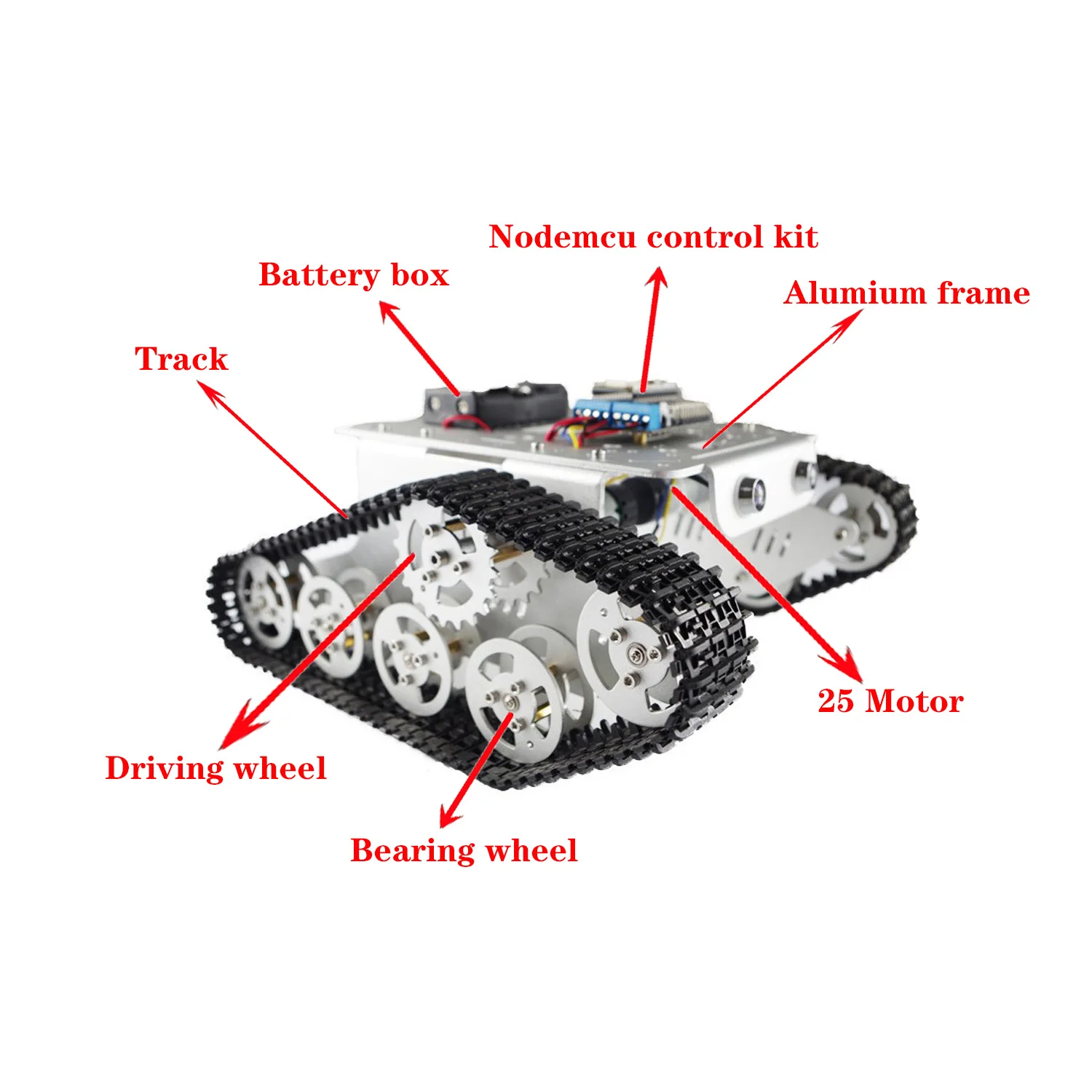 Nodemcu control kit

Battery box

Alumium frame

Track

25 Motor

Driving wheel

Bearing wheel