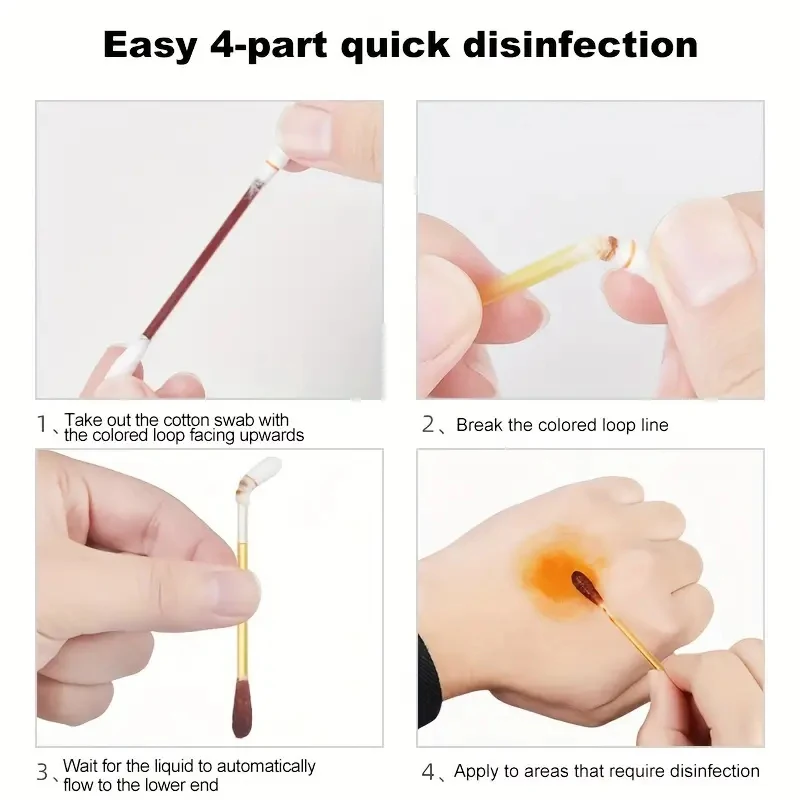 Easy 4-part quick disinfection

1、Take out the cotton swab with the colored loop facing upwards

2、Break the colored loop line

3、Wait for the liquid to automatically flow to the lower end

4、Apply to areas that require disinfection