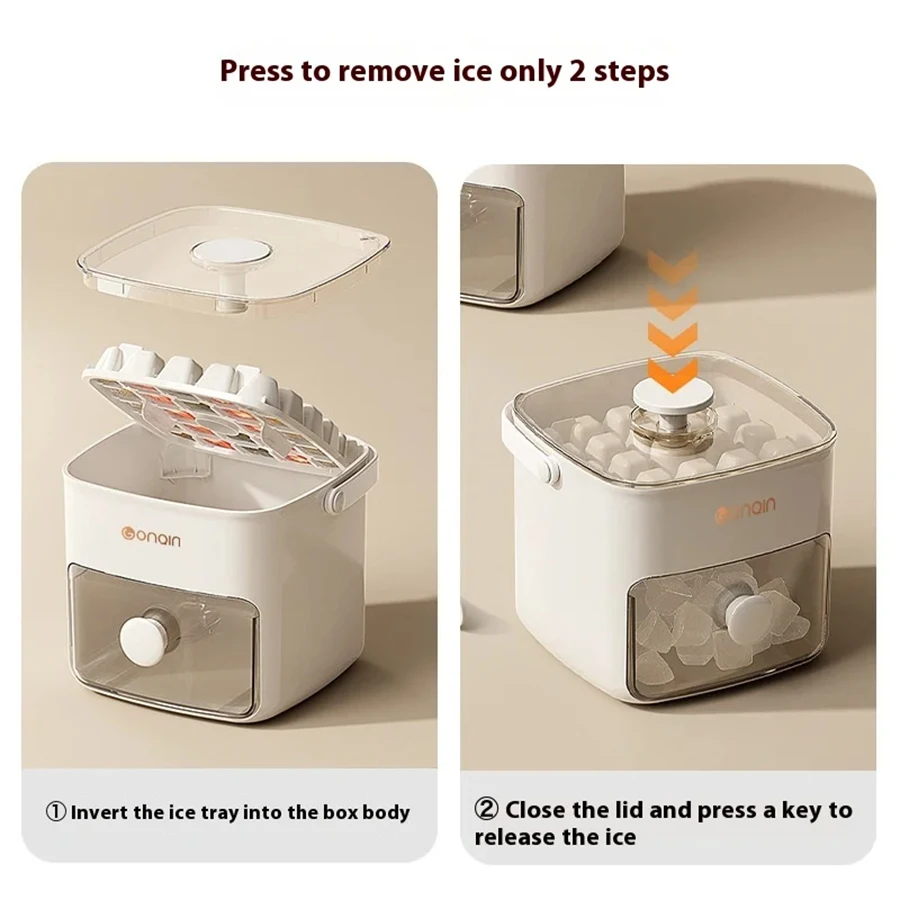 Press to remove ice only 2 steps

Gonain

① Invert the ice tray into the box body

Gonain

② Close the lid and press a key to release the ice