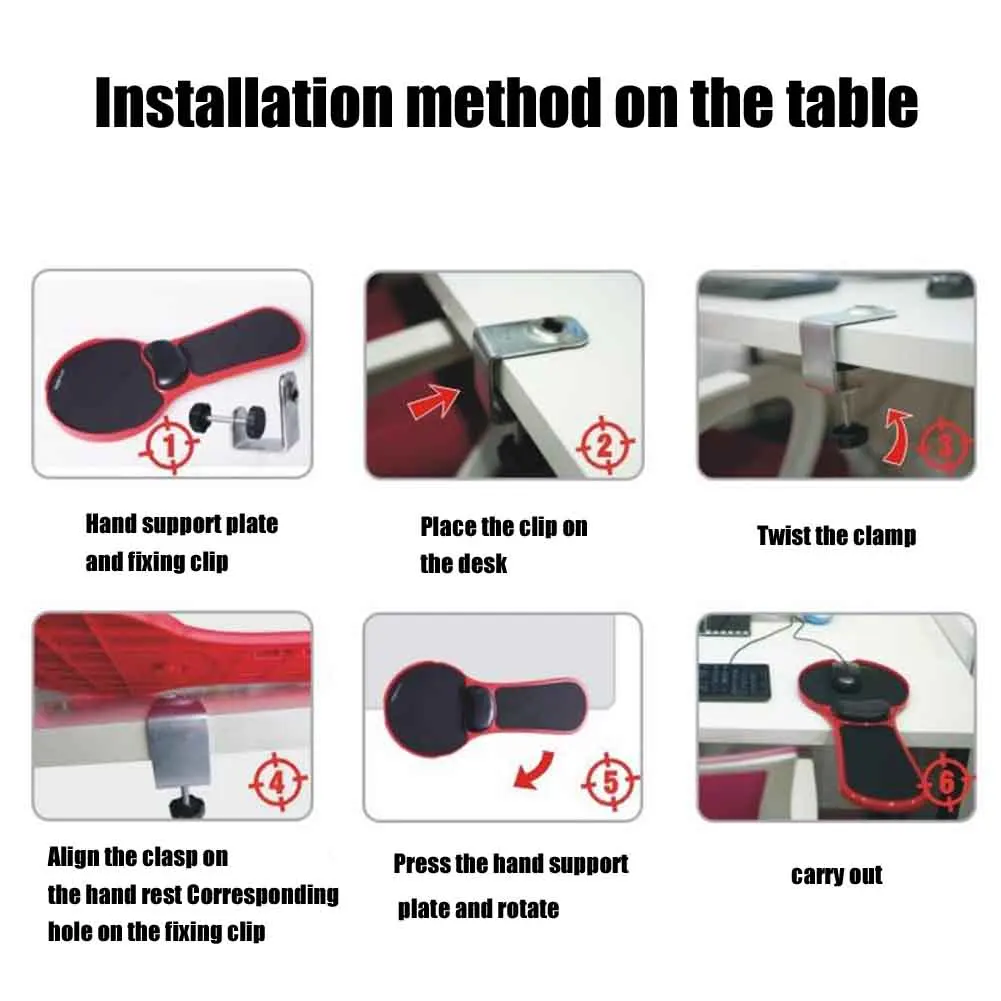 Installation method on the table

1

Hand support plate and fixing clip

2

Place the clip on the desk

3

Twist the clamp

4

Align the clasp on the hand rest Corresponding hole on the fixing clip

5

Press the hand support plate and rotate

6

carry out