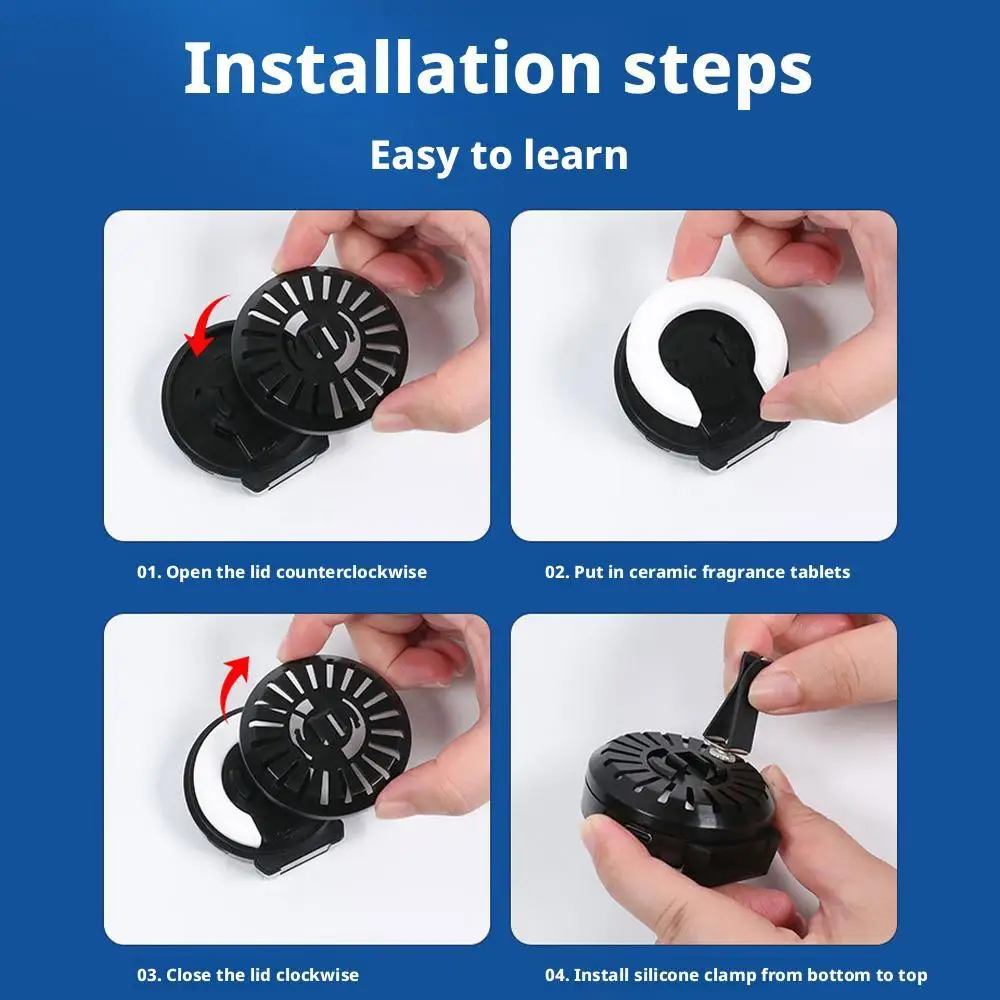 Installation steps

Easy to learn

01. Open the lid counterclockwise

02. Put in ceramic fragrance tablets

03. Close the lid clockwise

04. Install silicone clamp from bottom to top