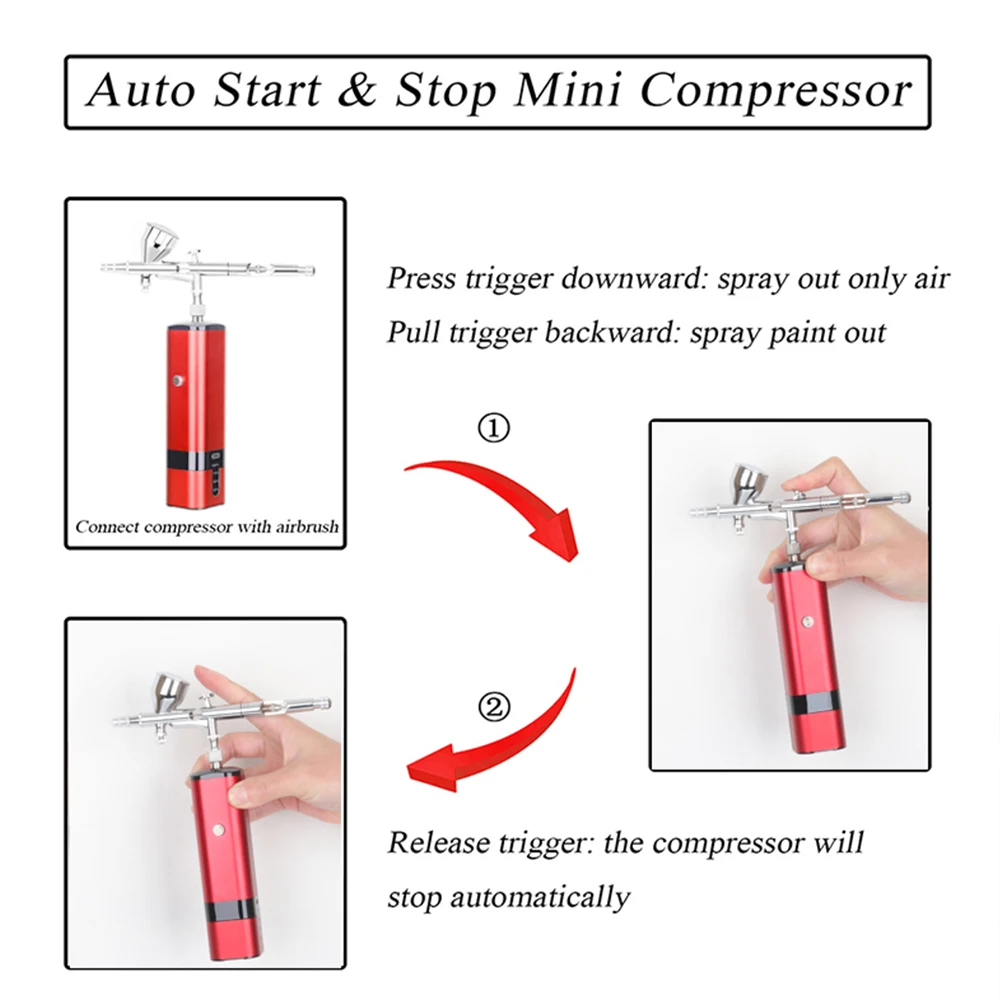 Auto Start & Stop Mini Compressor

Connect compressor with airbrush

Press trigger downward: spray out only air
Pull trigger backward: spray paint out

①

②

Release trigger: the compressor will stop automatically