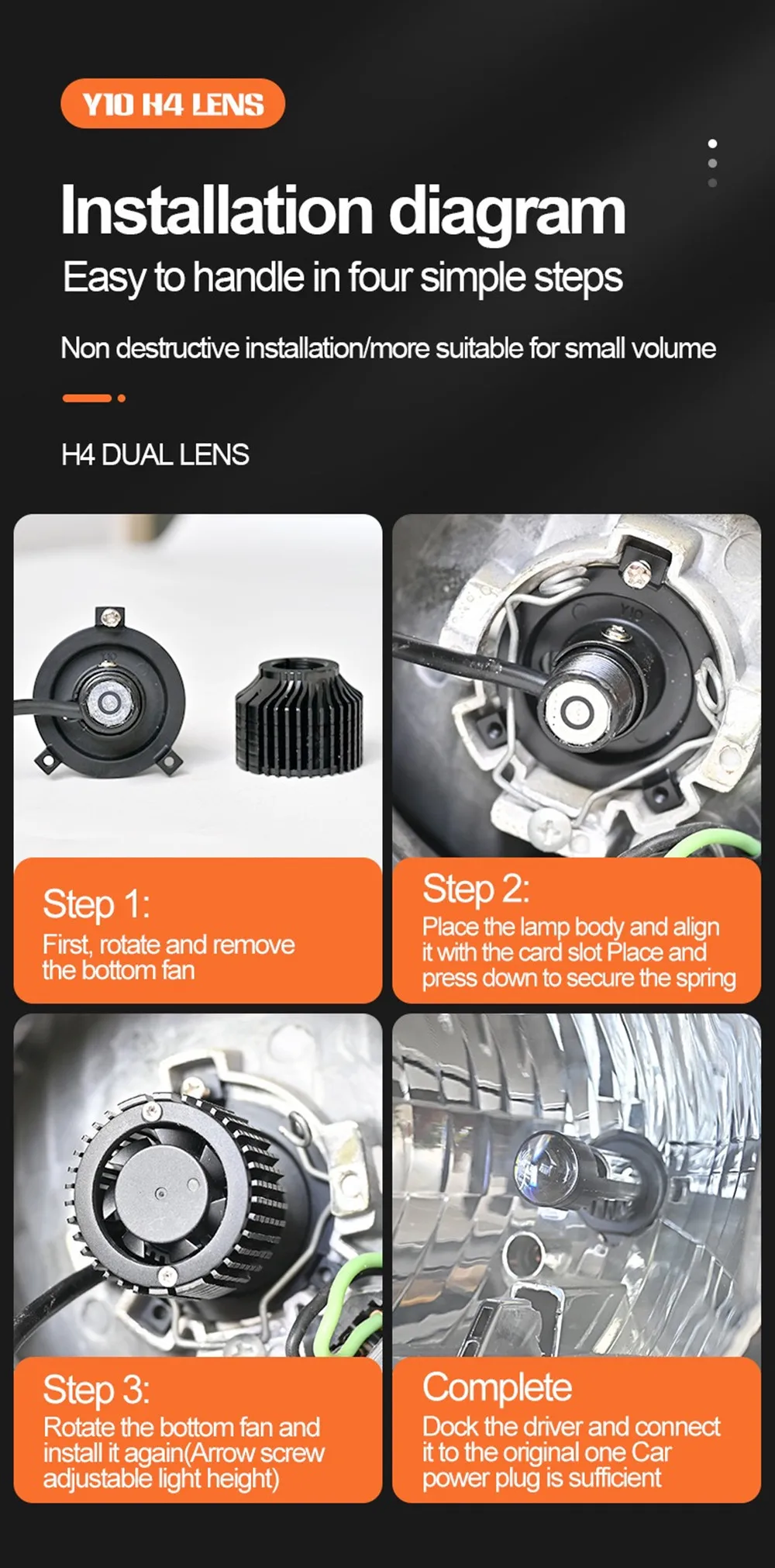 Y10 H4 LENS

Installation diagram

Easy to handle in four simple steps

Non destructive installation/more suitable for small volume

H4 DUAL LENS

Step 1:
First, rotate and remove the bottom fan

Step 2:
Place the lamp body and align it with the card slot Place and press down to secure the spring

Step 3:
Rotate the bottom fan and install it again(Arrow screw adjustable light height)

Complete
Dock the driver and connect it to the original one Car power plug is sufficient