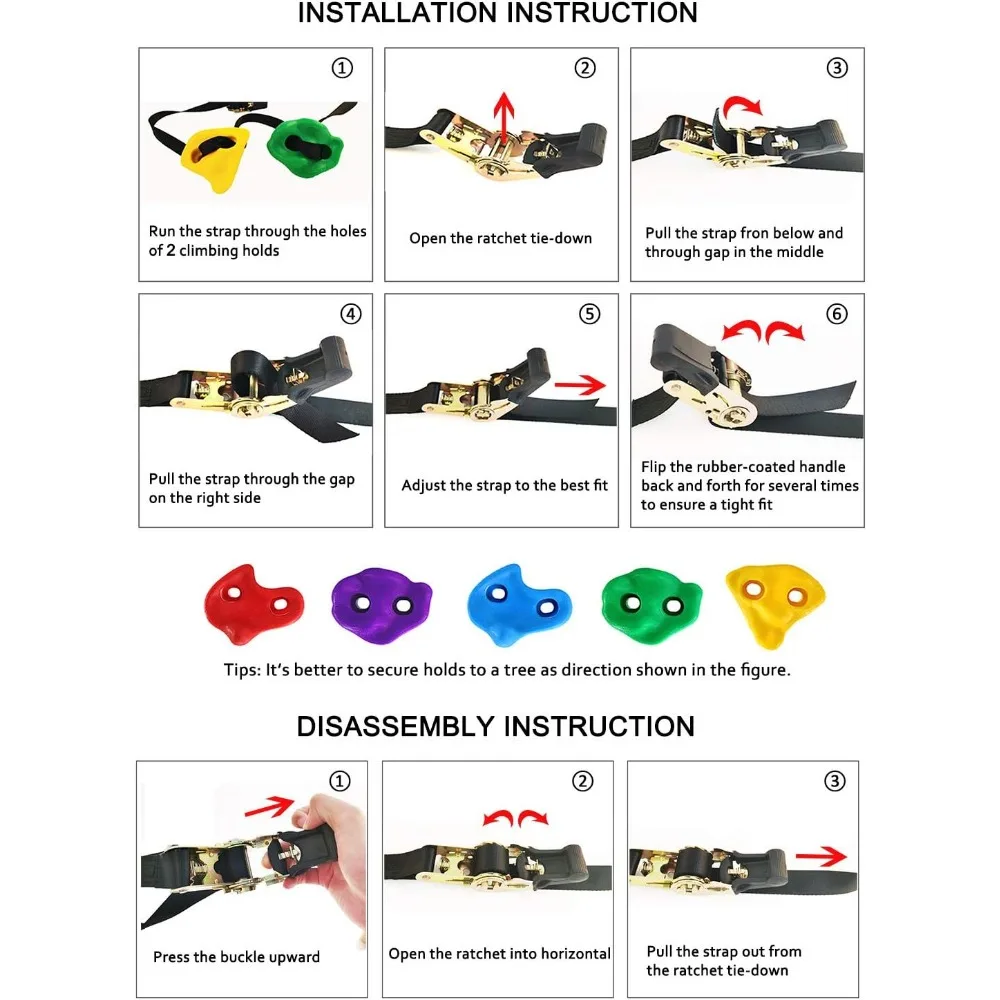 INSTALLATION INSTRUCTION

①

Run the strap through the holes of 2 climbing holds

②

Open the ratchet tie-down

③

Pull the strap fron below and through gap in the middle

④

Pull the strap through the gap on the right side

⑤

Adjust the strap to the best fit

⑥

Flip the rubber-coated handle back and forth for several times to ensure a tight fit

Tips: It's better to secure holds to a tree as direction shown in the figure.

DISASSEMBLY INSTRUCTION

①

Press the buckle upward

②

Open the ratchet into horizontal

③

Pull the strap out from the ratchet tie-down