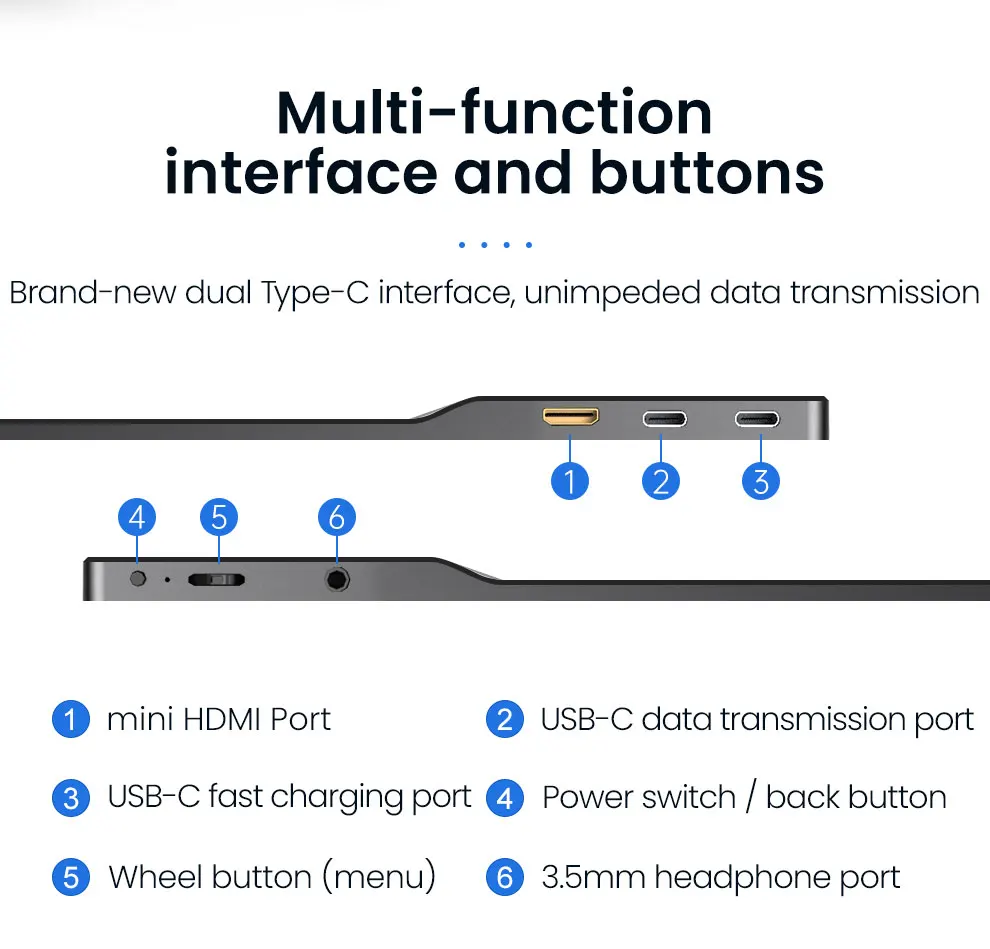 Multi-function interface and buttons

Brand-new dual Type-C interface, unimpeded data transmission

1 2 3

4 5 6

1 mini HDMI Port
2 USB-C data transmission port
3 USB-C fast charging port
4 Power switch / back button
5 Wheel button (menu)
6 3.5mm headphone port