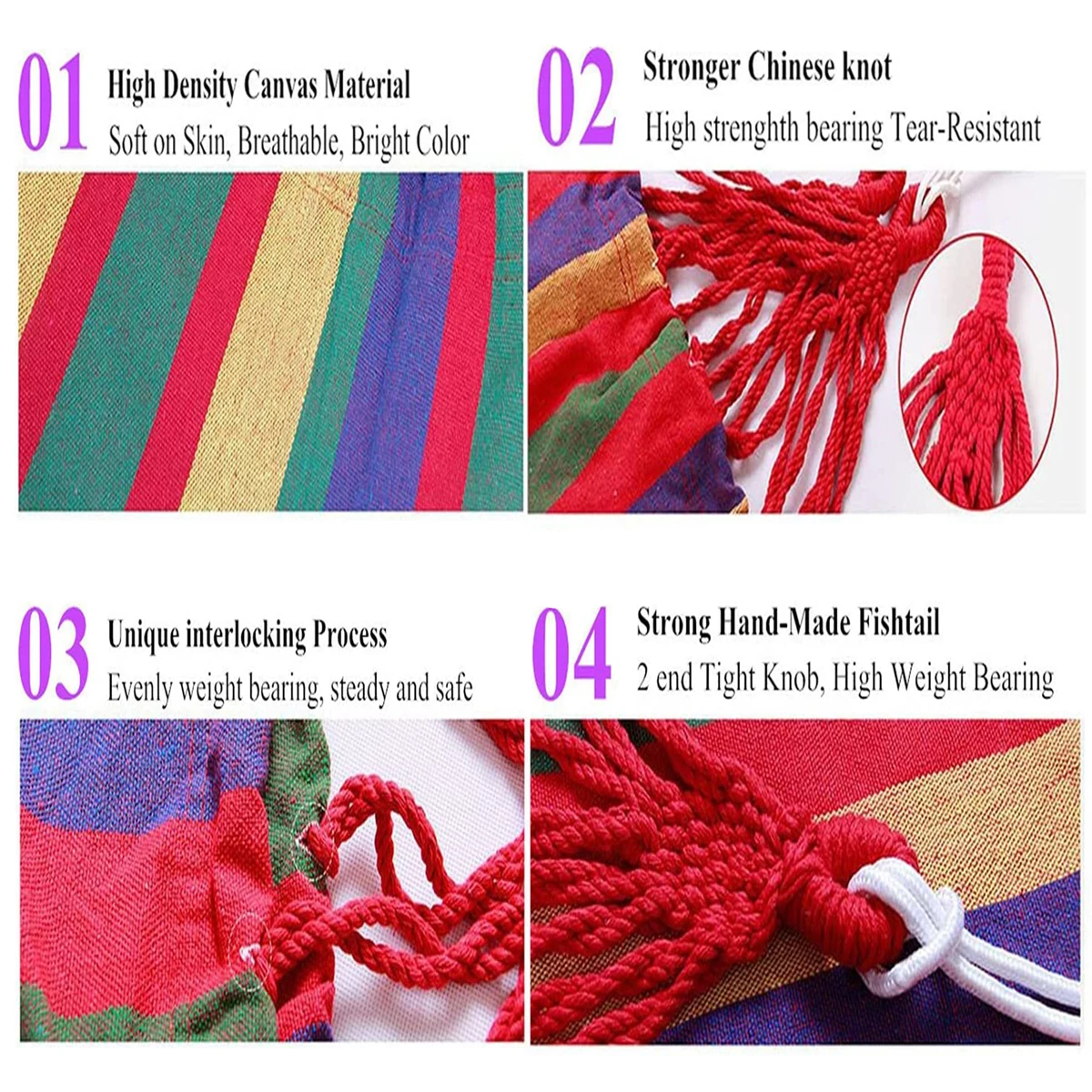 01 High Density Canvas Material
Soft on Skin, Breathable, Bright Color

02 Stronger Chinese knot
High strenghth bearing Tear-Resistant

03 Unique interlocking Process
Evenly weight bearing, steady and safe

04 Strong Hand-Made Fishtail
2 end Tight Knob, High Weight Bearing