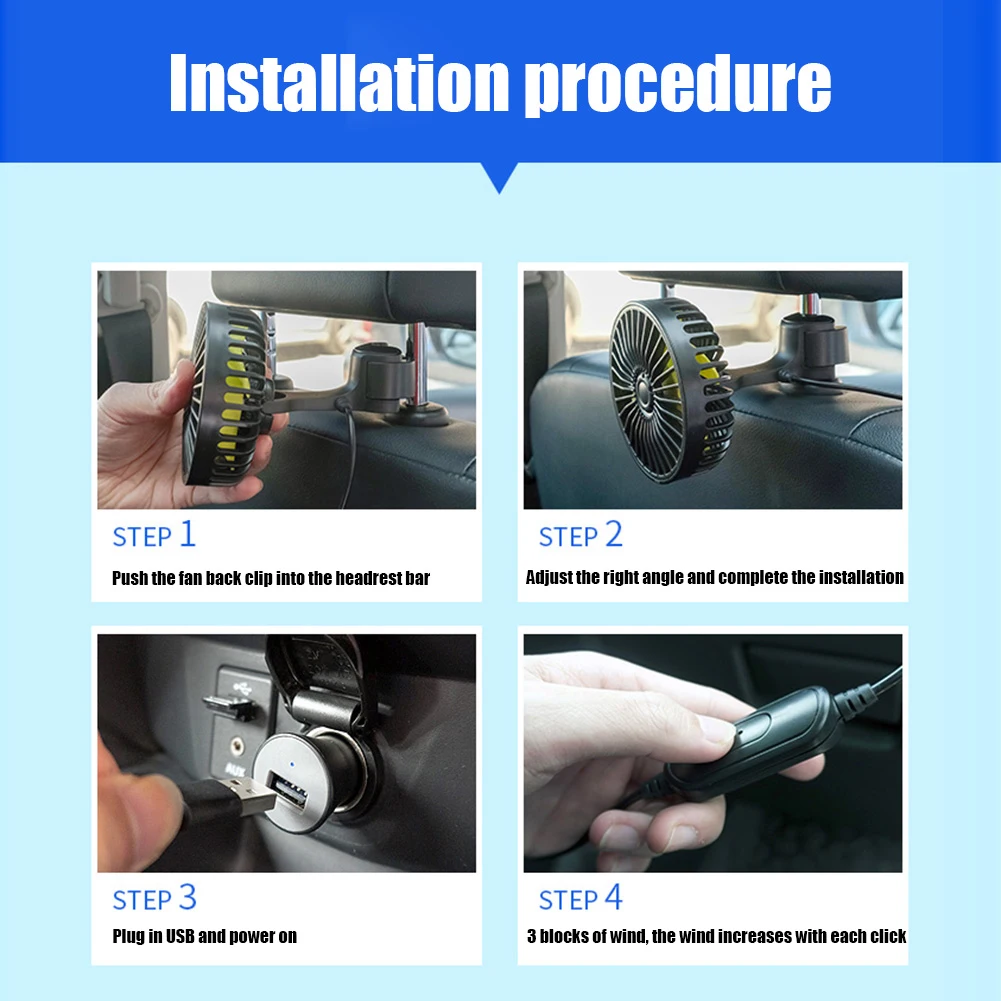 Installation procedure

STEP 1

Push the fan back clip into the headrest bar

STEP 2

Adjust the right angle and complete the installation

AUX

STEP 3

Plug in USB and power on

STEP 4

3 blocks of wind, the wind increases with each click