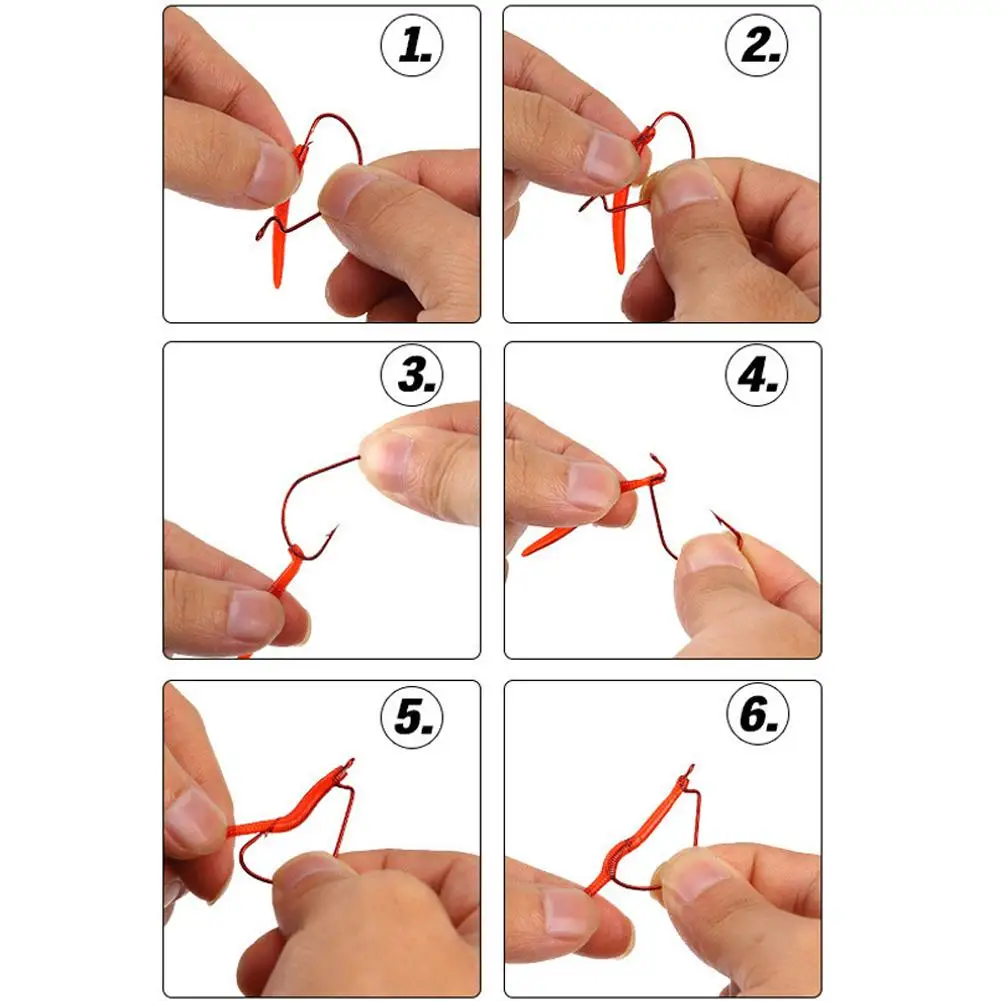 1.

2.

3.

4.

5.

6.