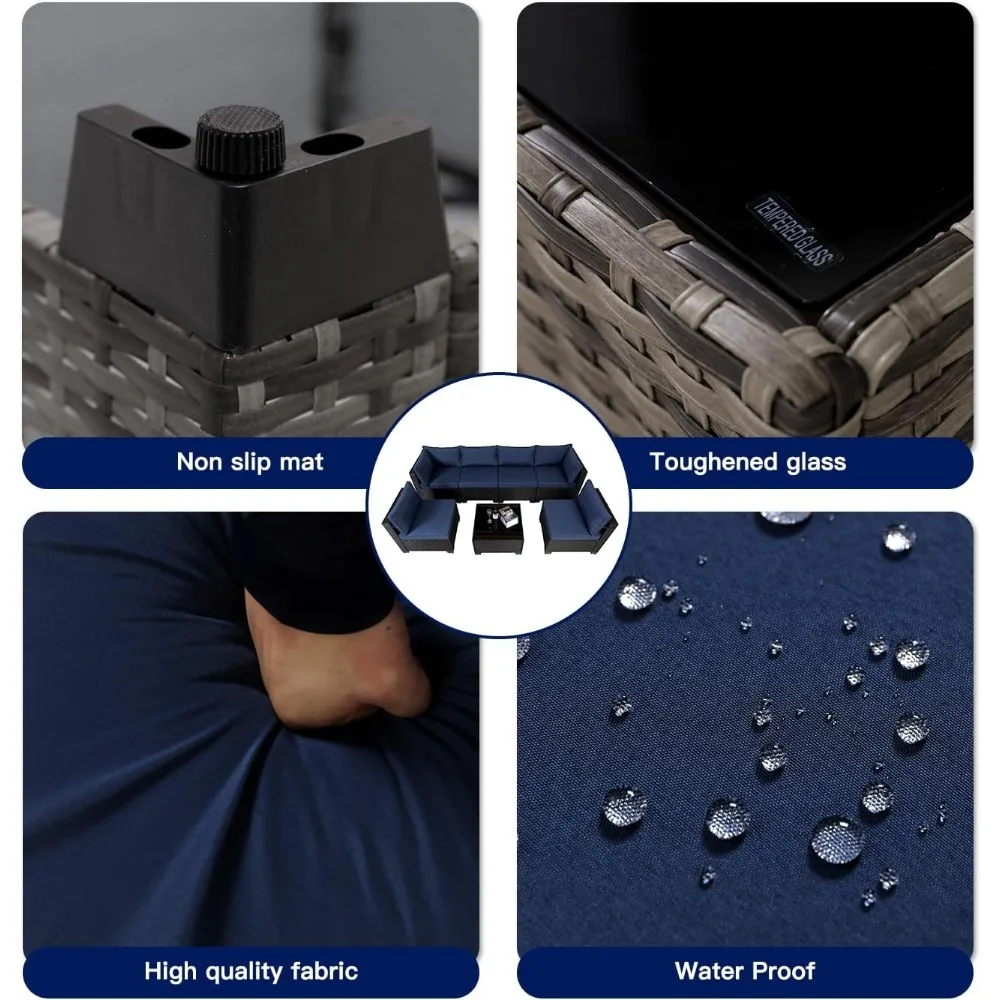 TEMPERED GLASS

Non slip mat

Toughened glass

High quality fabric

Water Proof