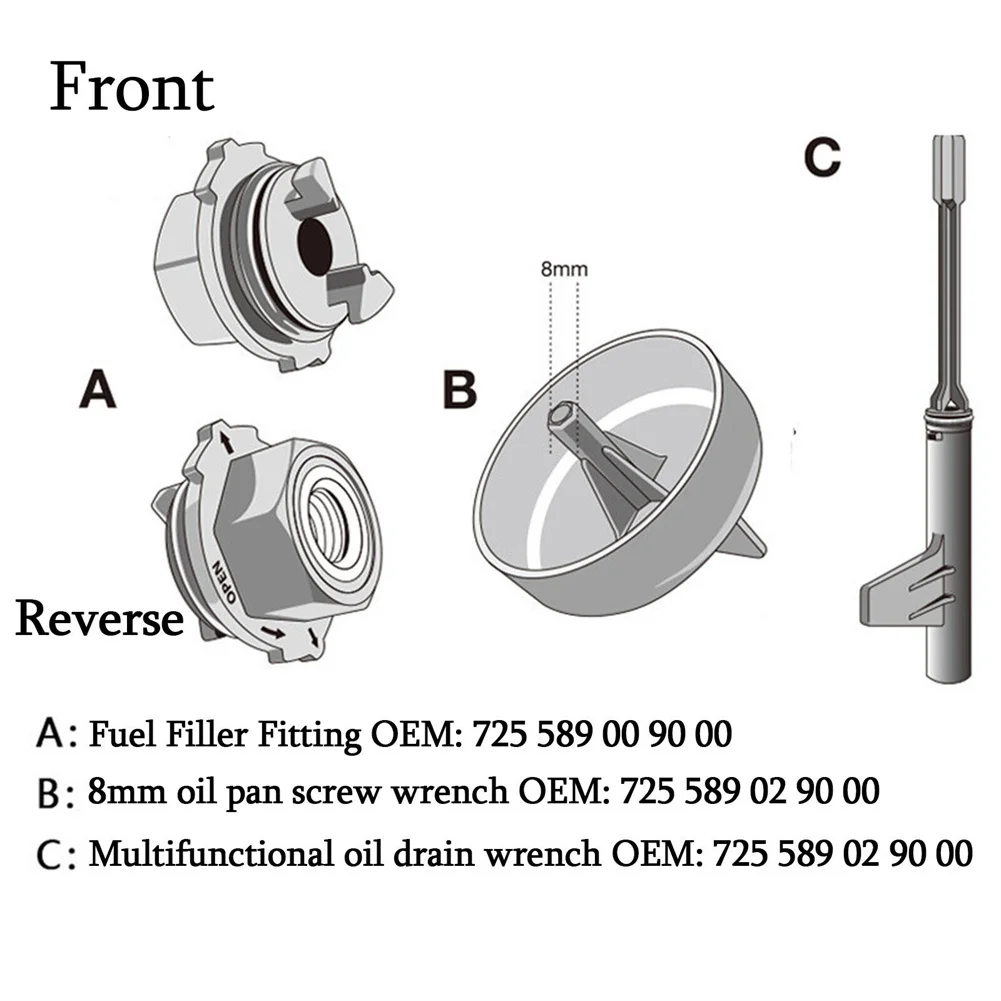 Front

C

8mm

A

B

OPEN

Reverse

A: Fuel Filler Fitting OEM: 725 589 00 90 00

B: 8mm oil pan screw wrench OEM: 725 589 02 90 00

C: Multifunctional oil drain wrench OEM: 725 589 02 90 00