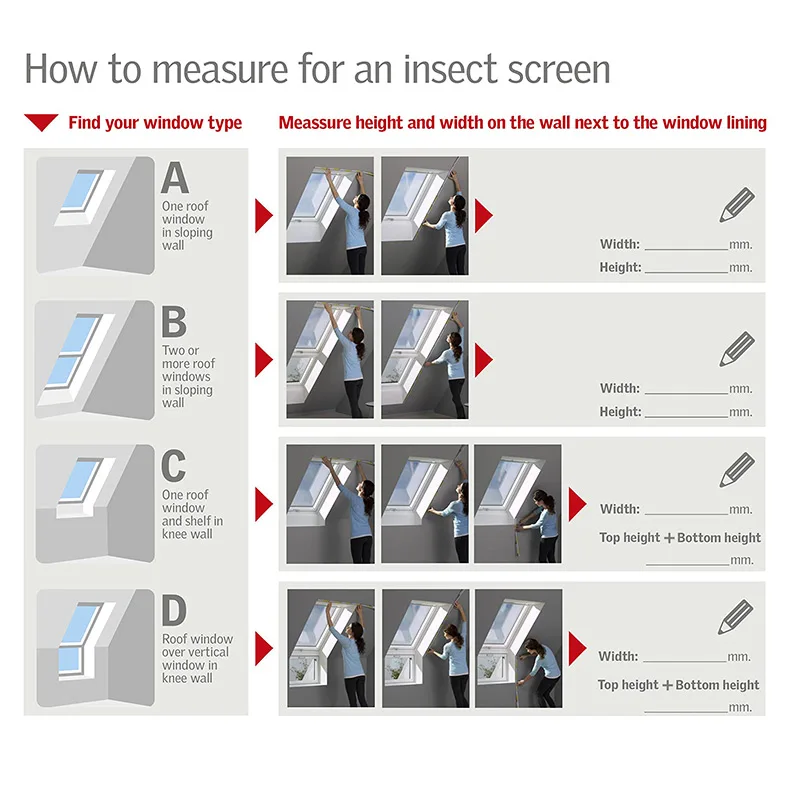 How to measure for an insect screen

Find your window type

Meassure height and width on the wall next to the window lining

A
One roof window in sloping wall

Width: ____________mm.
Height: ____________mm.

B
Two or more roof windows in sloping wall

Width: ____________mm.
Height: ____________mm.

C
One roof window and shelf in knee wall

Width: ____________mm.
Top height + Bottom height
____________mm.

D
Roof window over vertical window in knee wall

Width: ____________mm.
Top height + Bottom height
____________mm.