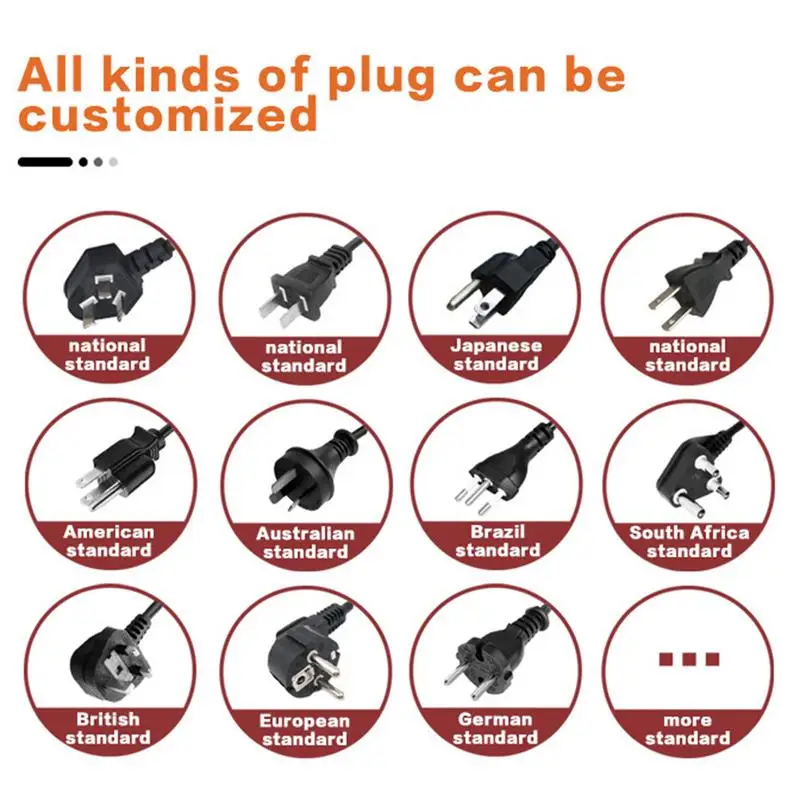 All kinds of plug can be customized

national standard

national standard

Japanese standard

national standard

American standard

Australian standard

Brazil standard

South Africa standard

British standard

European standard

German standard

more standard