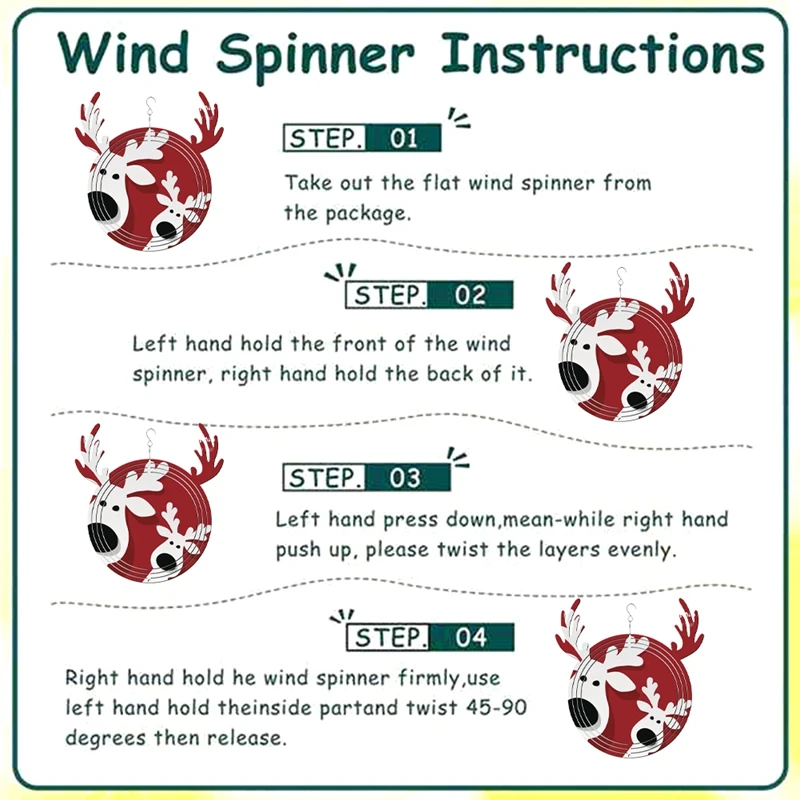 Wind Spinner Instructions

STEP. 01

Take out the flat wind spinner from the package.

STEP. 02

Left hand hold the front of the wind spinner, right hand hold the back of it.

STEP. 03

Left hand press down,mean-while right hand push up, please twist the layers evenly.

STEP. 04

Right hand hold he wind spinner firmly,use left hand hold theinside partand twist 45-90 degrees then release.