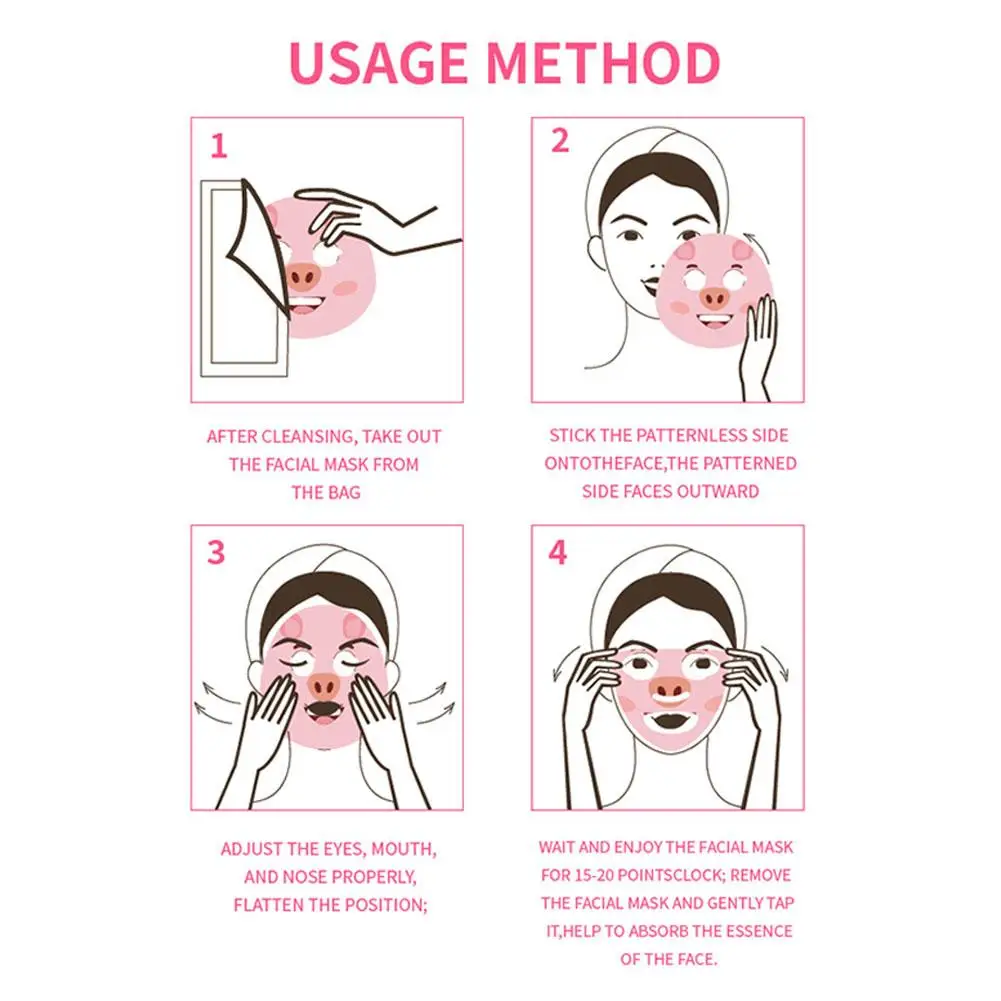 USAGE METHOD

1

AFTER CLEANSING, TAKE OUT THE FACIAL MASK FROM THE BAG

2

STICK THE PATTERNLESS SIDE ONTOTHEFACE,THE PATTERNED SIDE FACES OUTWARD

3

ADJUST THE EYES, MOUTH, AND NOSE PROPERLY, FLATTEN THE POSITION;

4

WAIT AND ENJOY THE FACIAL MASK FOR 15-20 POINTSCLOCK; REMOVE THE FACIAL MASK AND GENTLY TAP IT,HELP TO ABSORB THE ESSENCE OF THE FACE.